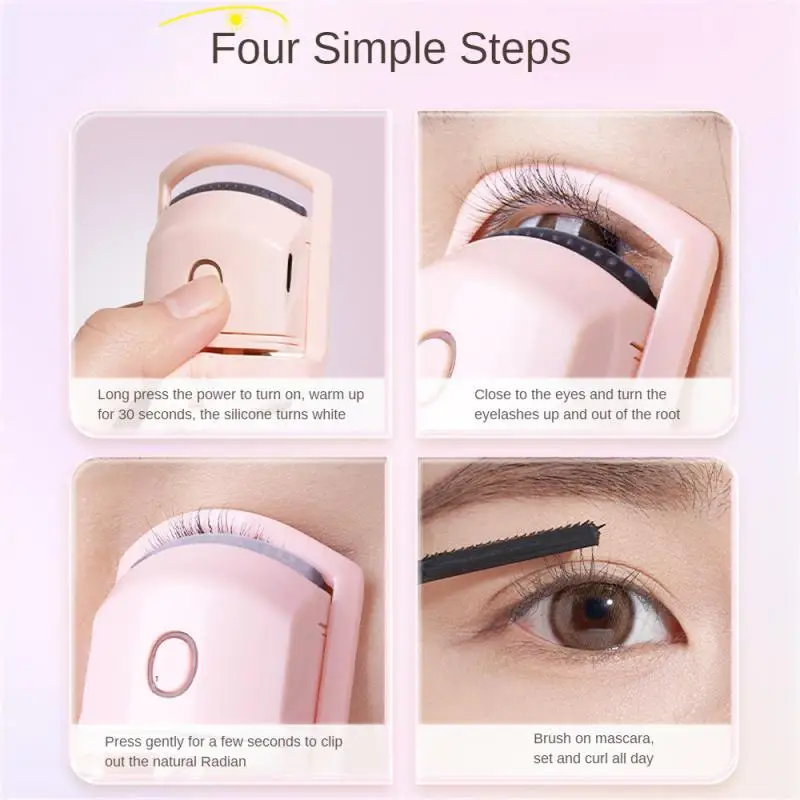 Four Simple Steps

Long press the power to turn on, warm up for 30 seconds, the silicone turns white

Close to the eyes and turn the eyelashes up and out of the root

Press gently for a few seconds to clip out the natural Radian

Brush on mascara, set and curl all day