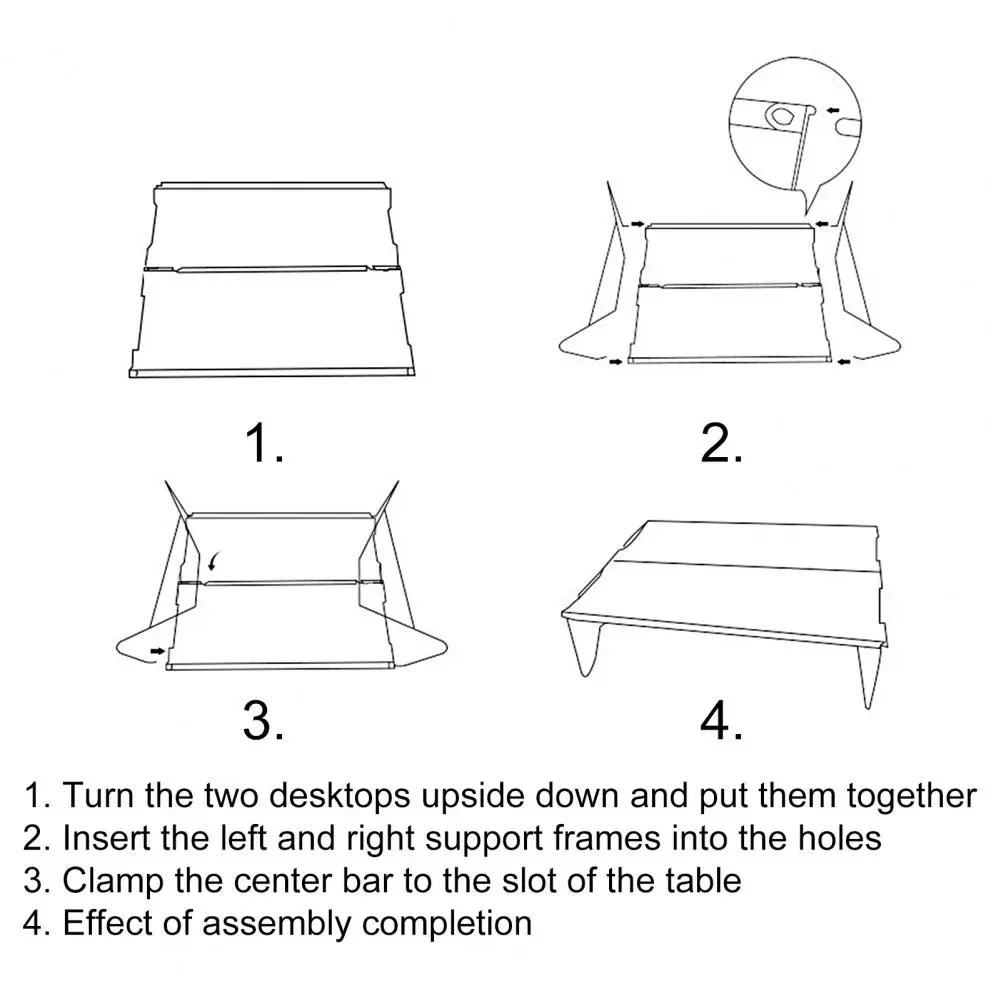 1.

2.

3.

4.

1. Turn the two desktops upside down and put them together
2. Insert the left and right support frames into the holes
3. Clamp the center bar to the slot of the table
4. Effect of assembly completion