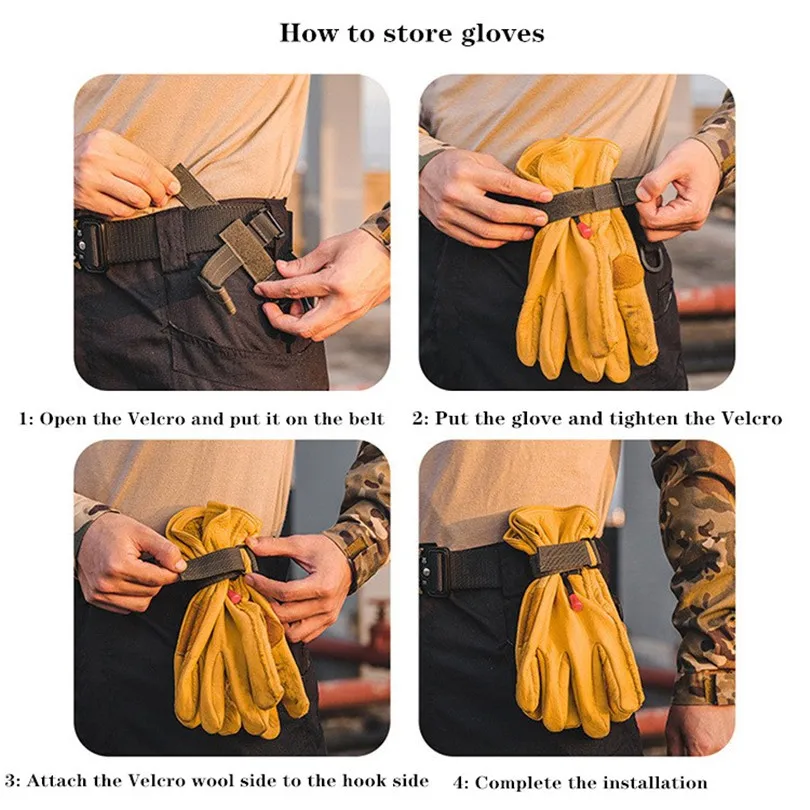 How to store gloves

1: Open the Velcro and put it on the belt

2: Put the glove and tighten the Velcro

3: Attach the Velcro wool side to the hook side

4: Complete the installation