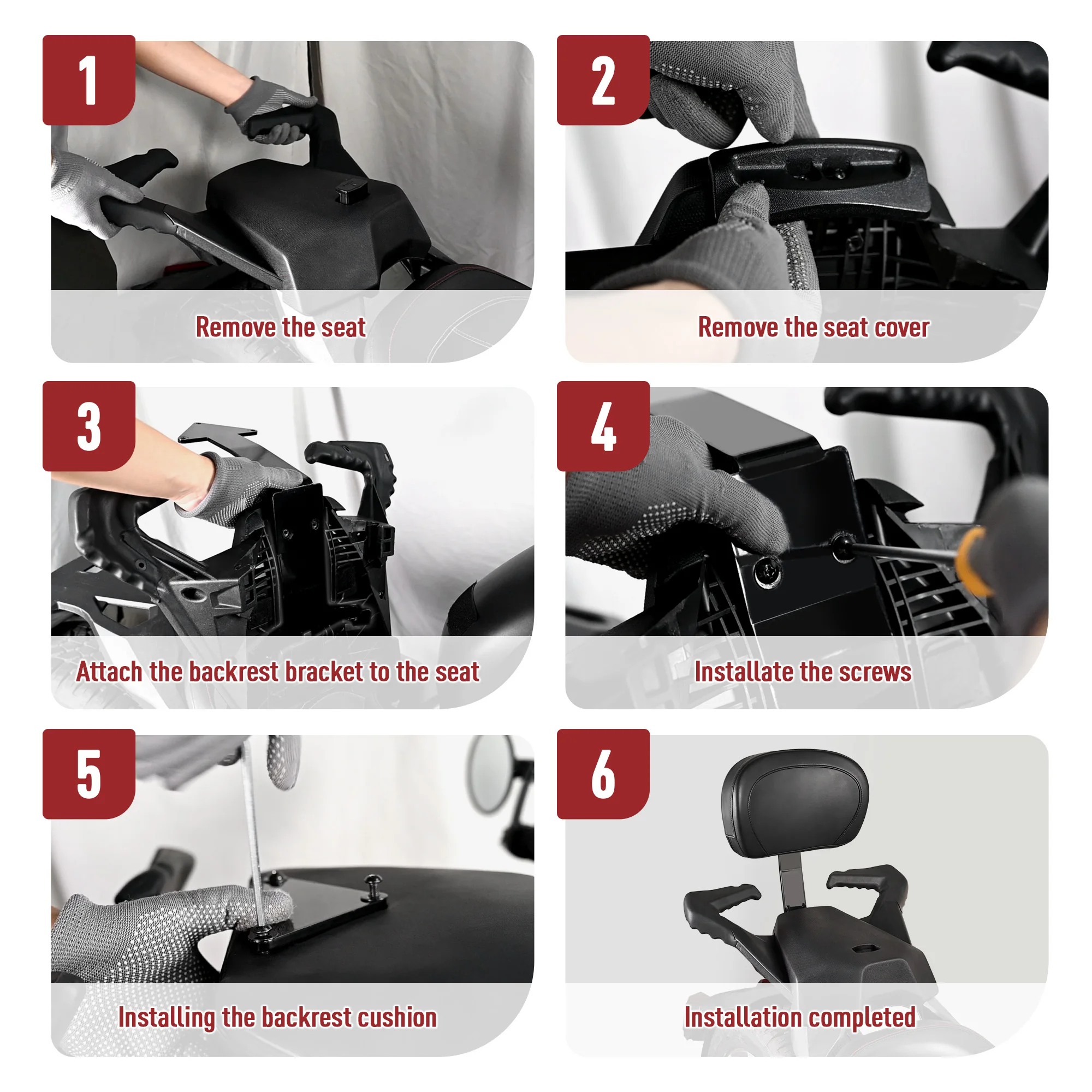 1
Remove the seat

2
Remove the seat cover

3
Attach the backrest bracket to the seat

4
Installate the screws

5
Installing the backrest cushion

6
Installation completed