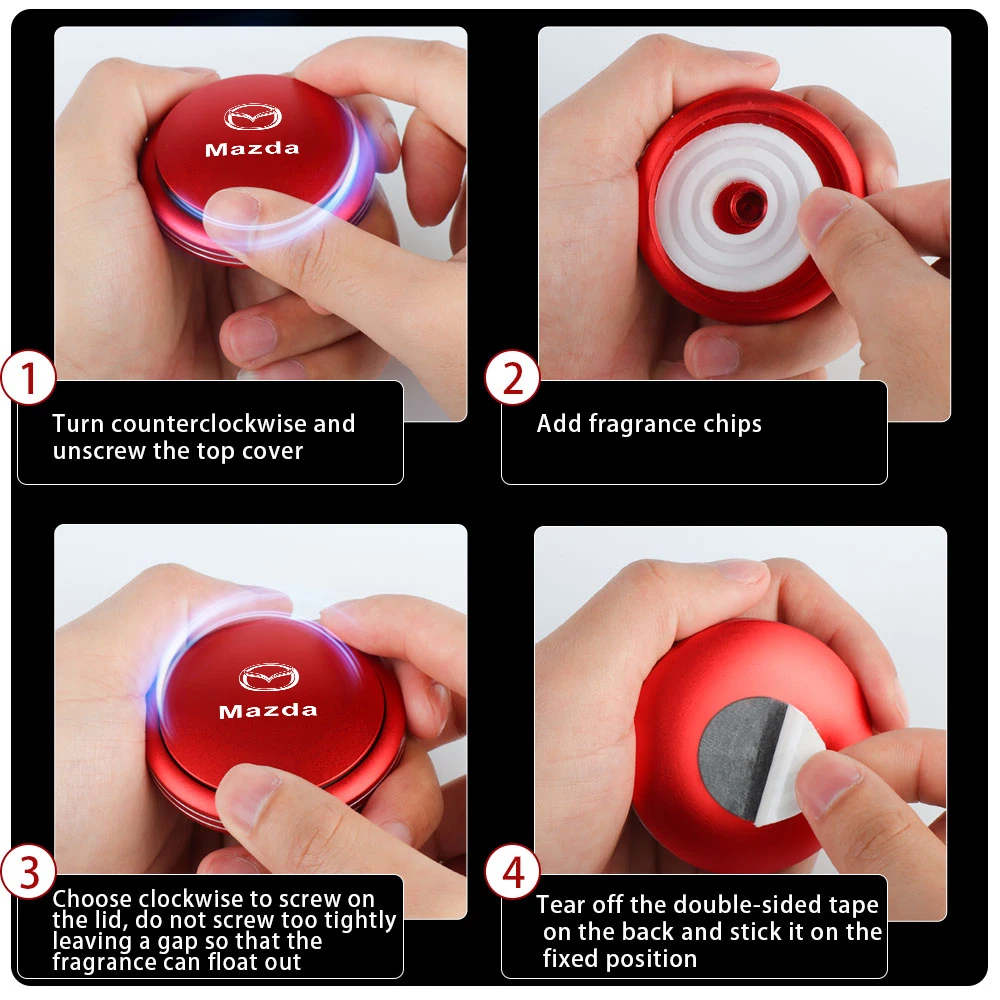 Mazda

1
Turn counterclockwise and unscrew the top cover

2
Add fragrance chips

Mazda

3
Choose clockwise to screw on the lid, do not screw too tightly leaving a gap so that the fragrance can float out

4
Tear off the double-sided tape on the back and stick it on the fixed position