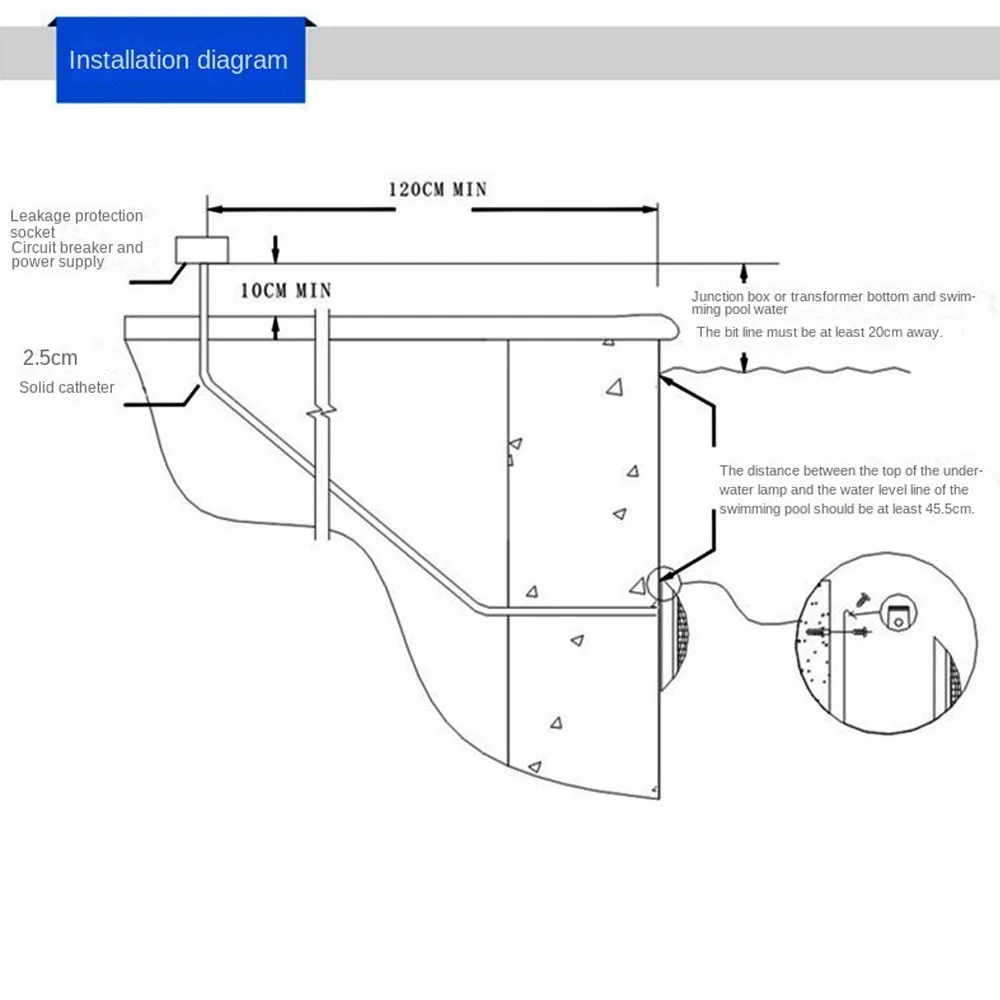 Installation diagram

120CM MIN

Leakage protection socket
Circuit breaker and power supply

10CM MIN

2.5cm

Solid catheter

Junction box or transformer bottom and swimming pool water
The bit line must be at least 20cm away.

The distance between the top of the underwater lamp and the water level line of the swimming pool should be at least 45.5cm.