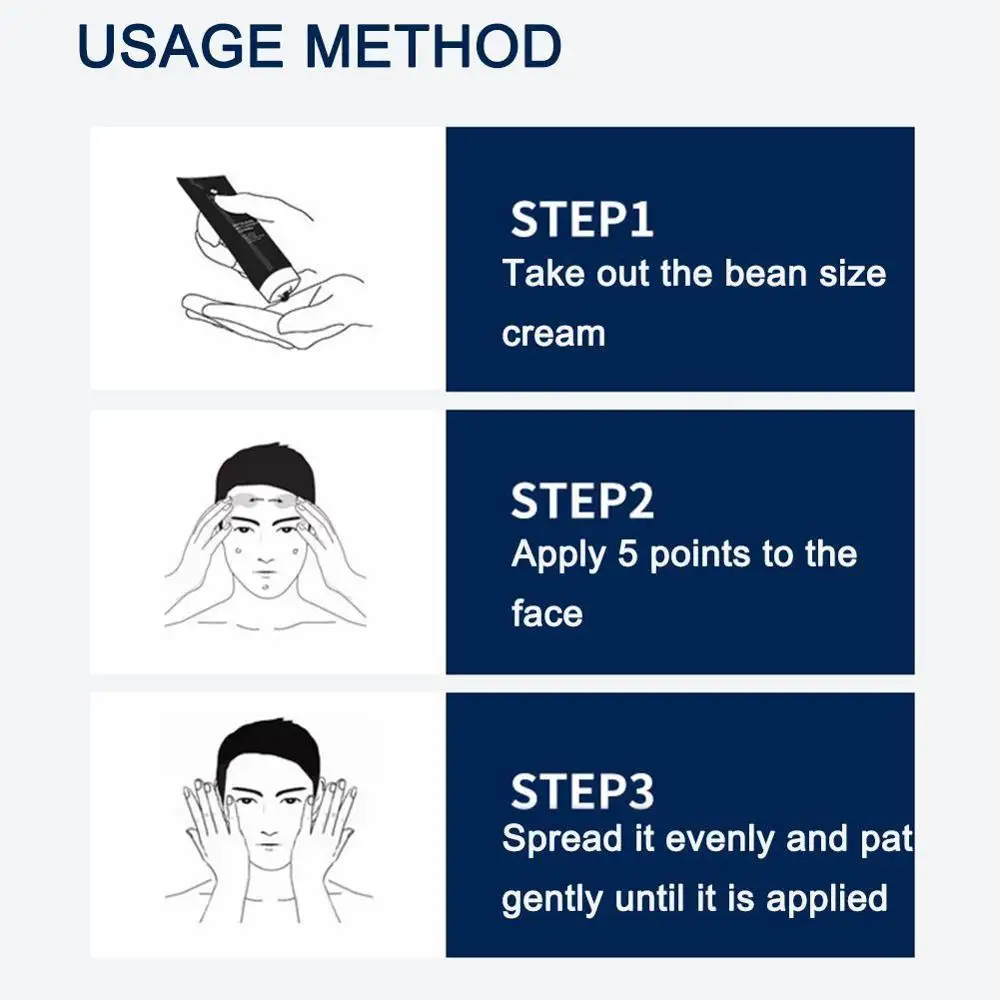 USAGE METHOD

STEP1
Take out the bean size cream

STEP2
Apply 5 points to the face

STEP3
Spread it evenly and pat gently until it is applied