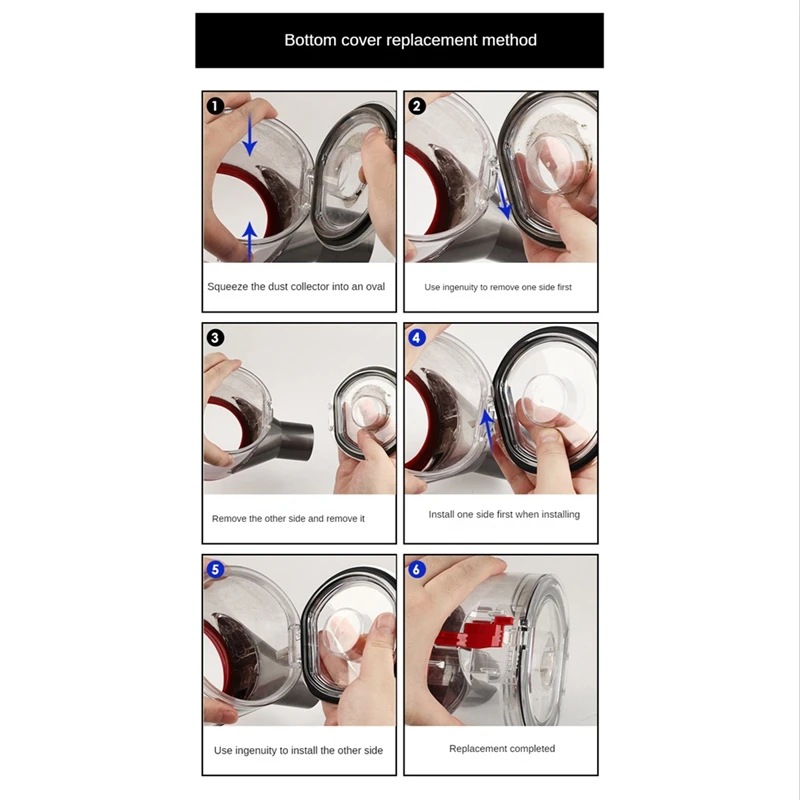 Bottom cover replacement method

1

Squeeze the dust collector into an oval

2

Use ingenuity to remove one side first

3

Remove the other side and remove it

4

Install one side first when installing

5

Use ingenuity to install the other side

6

Replacement completed