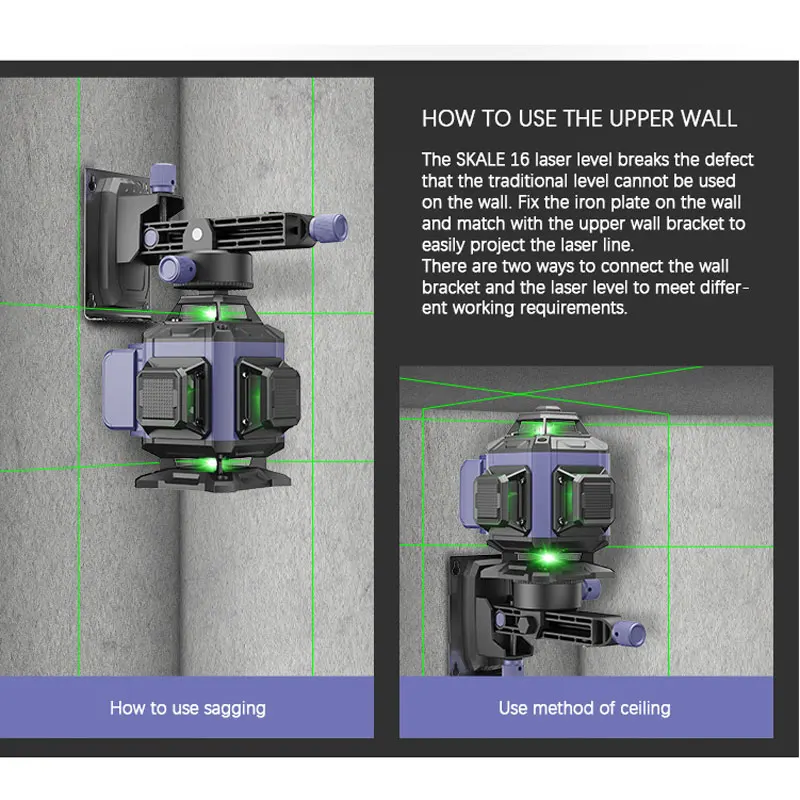 HOW TO USE THE UPPER WALL

The SKALE 16 laser level breaks the defect that the traditional level cannot be used on the wall. Fix the iron plate on the wall and match with the upper wall bracket to easily project the laser line.
There are two ways to connect the wall bracket and the laser level to meet different working requirements.

How to use sagging

Use method of ceiling