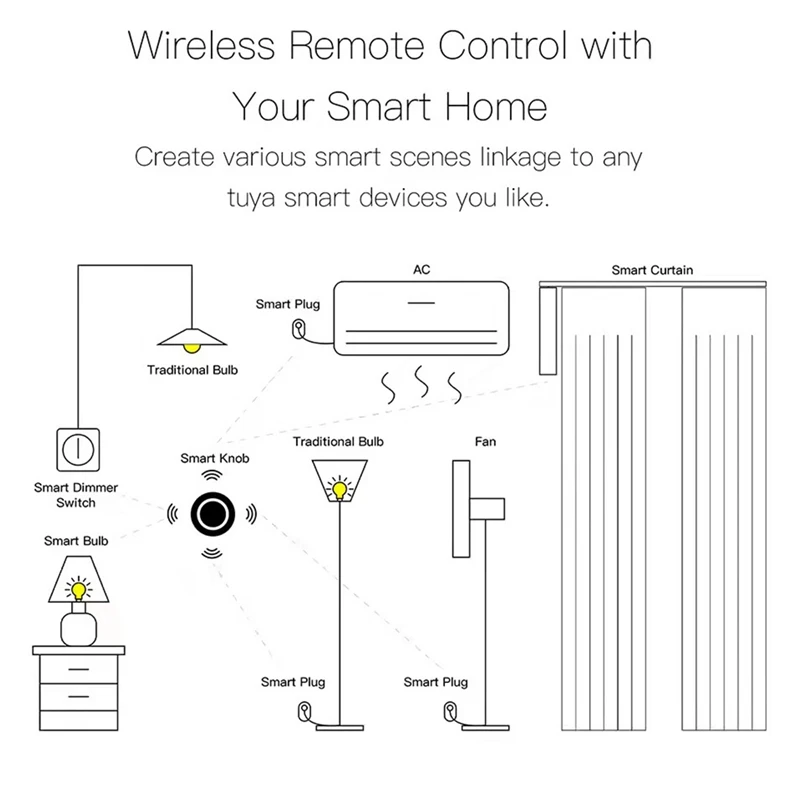 Wireless Remote Control with Your Smart Home

Create various smart scenes linkage to any tuya smart devices you like.

AC

Smart Curtain

Smart Plug

Traditional Bulb

Smart Knob

Traditional Bulb

Fan

Smart Dimmer Switch

Smart Bulb

Smart Plug

Smart Plug