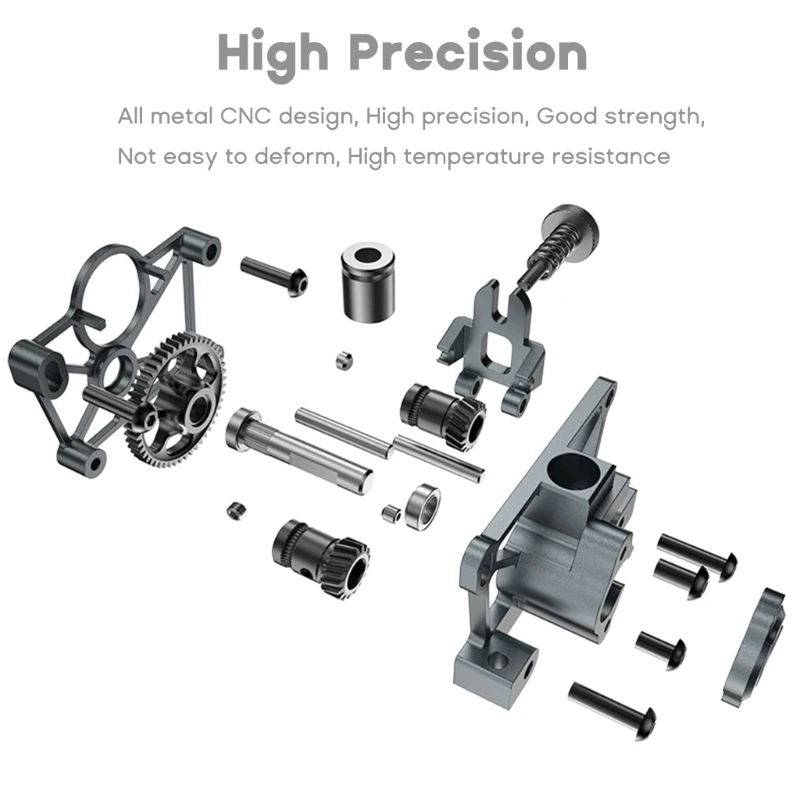 High Precision

All metal CNC design, High precision, Good strength, Not easy to deform, High temperature resistance