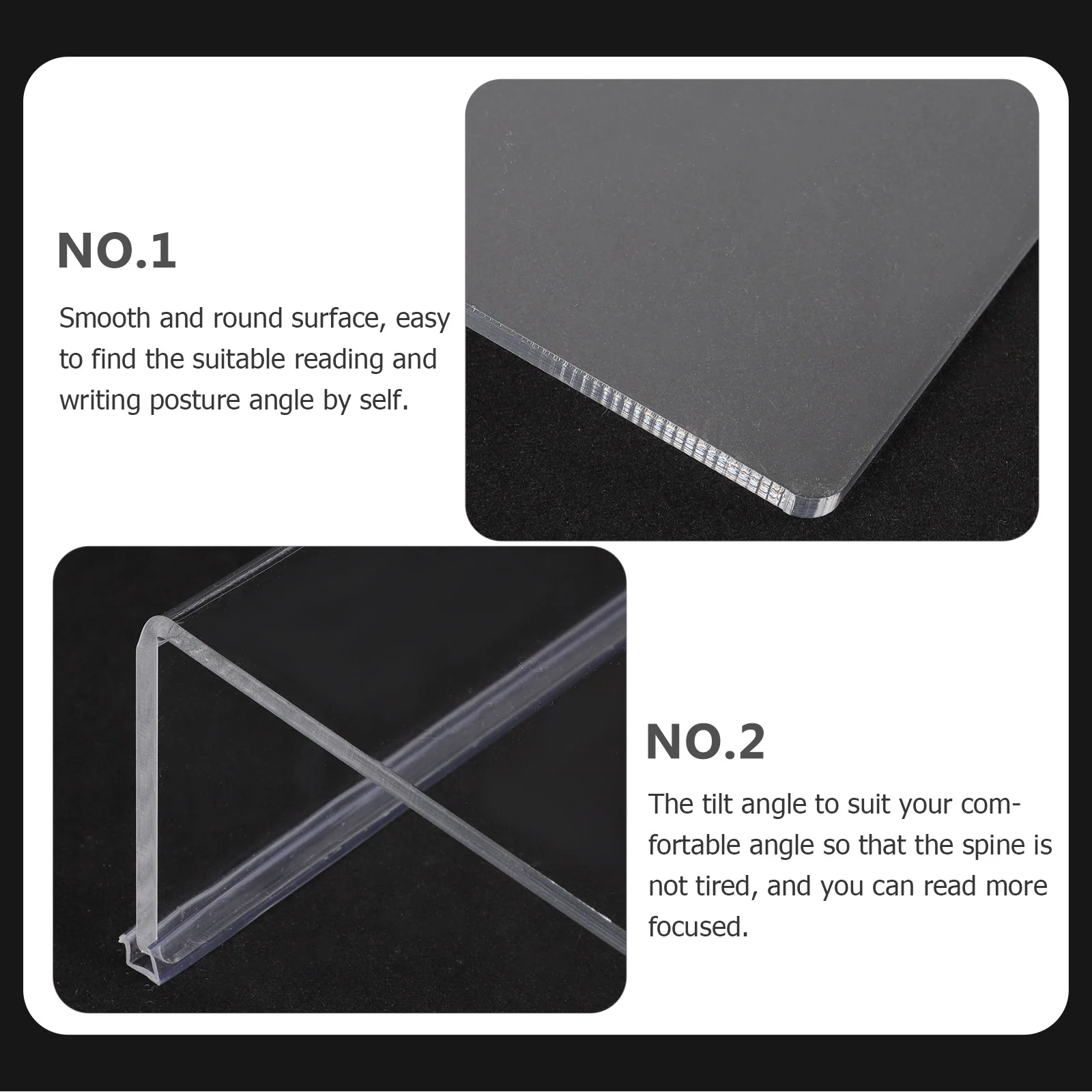 NO.1

Smooth and round surface, easy to find the suitable reading and writing posture angle by self.

NO.2

The tilt angle to suit your comfortable angle so that the spine is not tired, and you can read more focused.