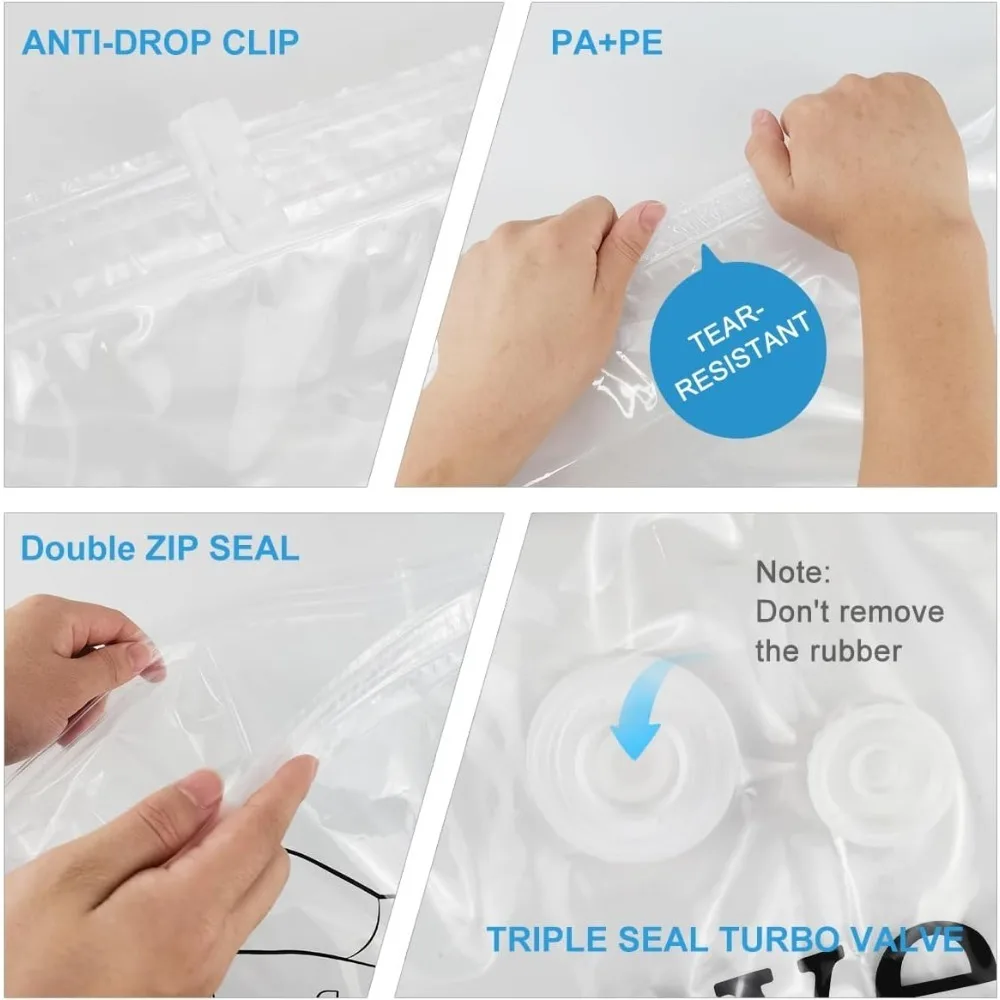 ANTI-DROP CLIP

PA+PE

TEAR-RESISTANT

Double ZIP SEAL

Note:
Don't remove the rubber

TRIPLE SEAL TURBO VALVE