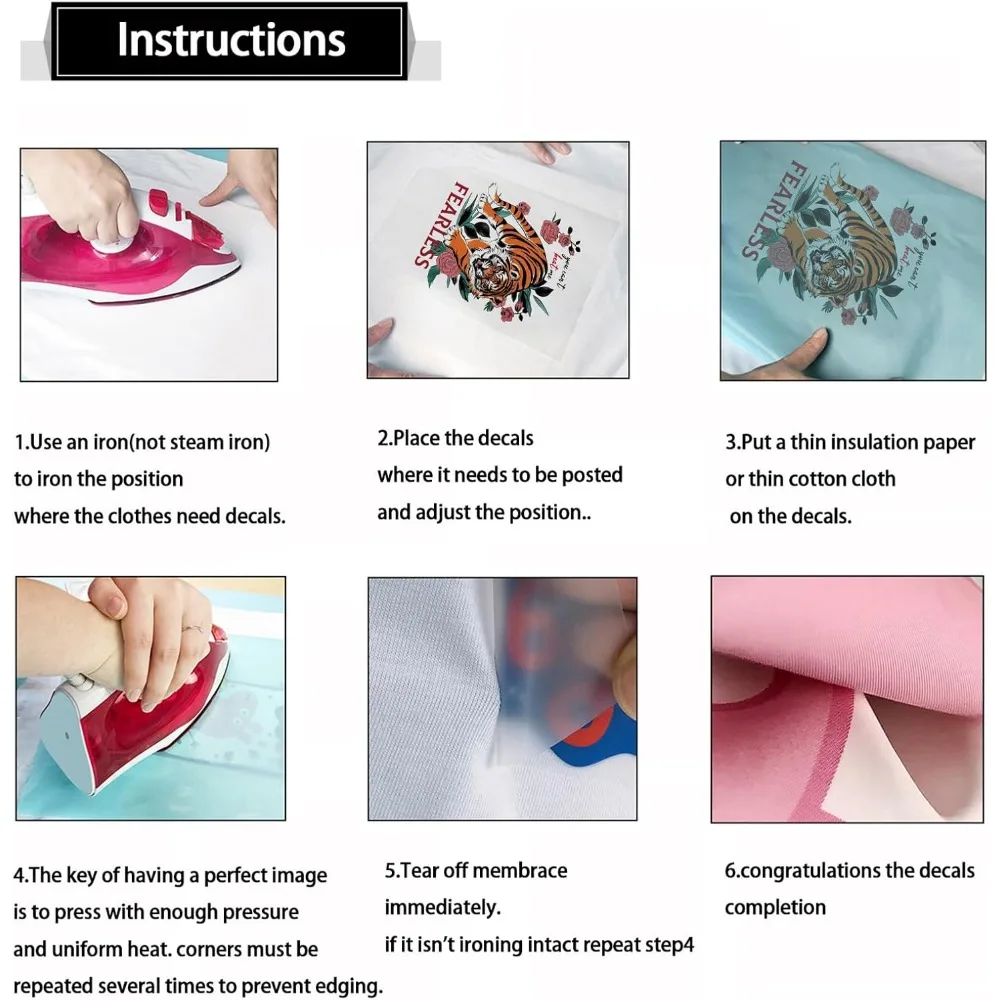 Instructions

FEARLESS
you can't hurt me

FEARLESS
you can't hurt me

1.Use an iron(not steam iron) to iron the position where the clothes need decals.

2.Place the decals where it needs to be posted and adjust the position..

3.Put a thin insulation paper or thin cotton cloth on the decals.

4.The key of having a perfect image is to press with enough pressure and uniform heat. corners must be repeated several times to prevent edging.

5.Tear off membrace immediately.
if it isn't ironing intact repeat step4

6.congratulations the decals completion