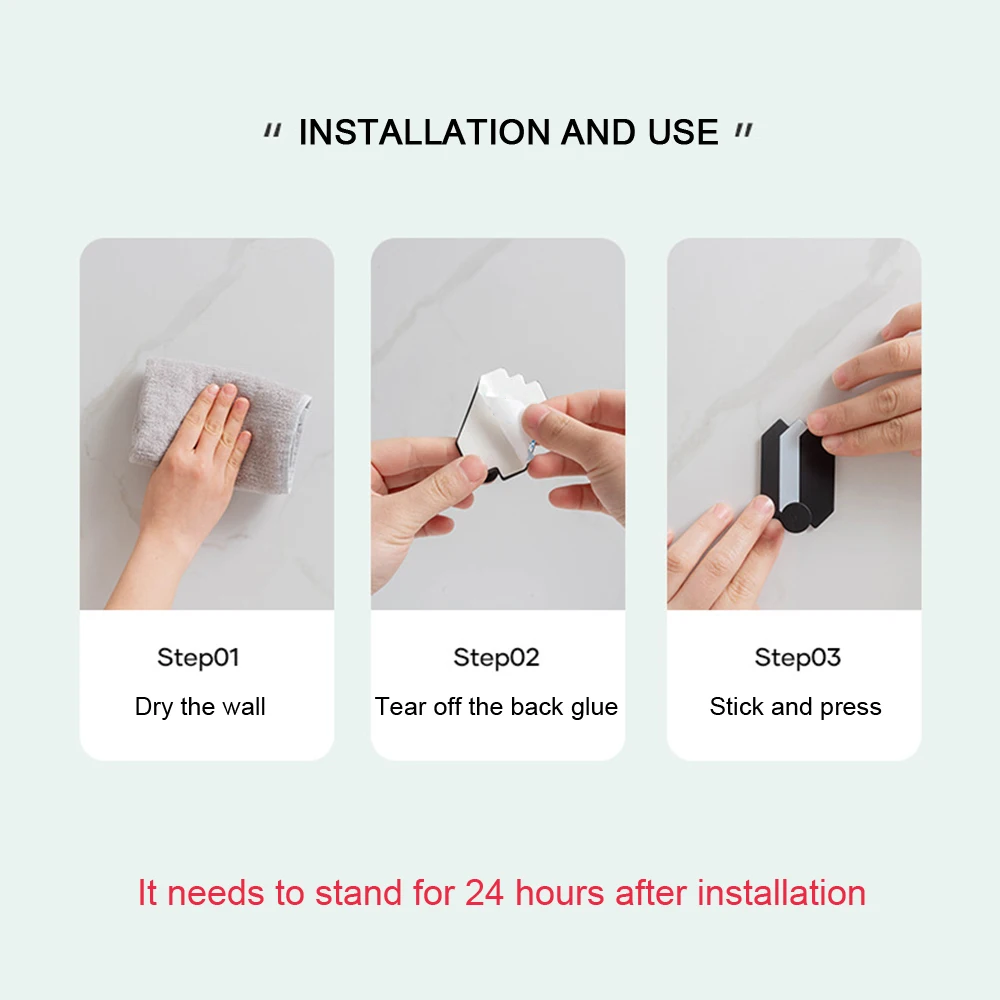 " INSTALLATION AND USE "

Step01

Dry the wall

Step02

Tear off the back glue

Step03

Stick and press

It needs to stand for 24 hours after installation