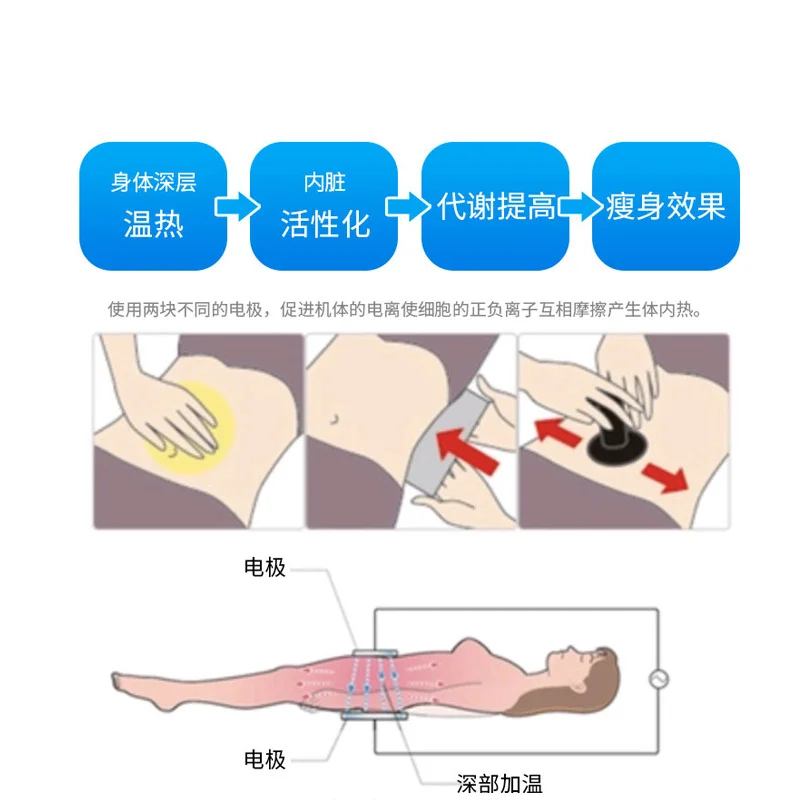 身体深层
温热

内脏
活性化

代谢提高

瘦身效果

使用两块不同的电极，促进机体的电离使细胞的正负离子互相摩擦产生体内热。

电极

电极

深部加温