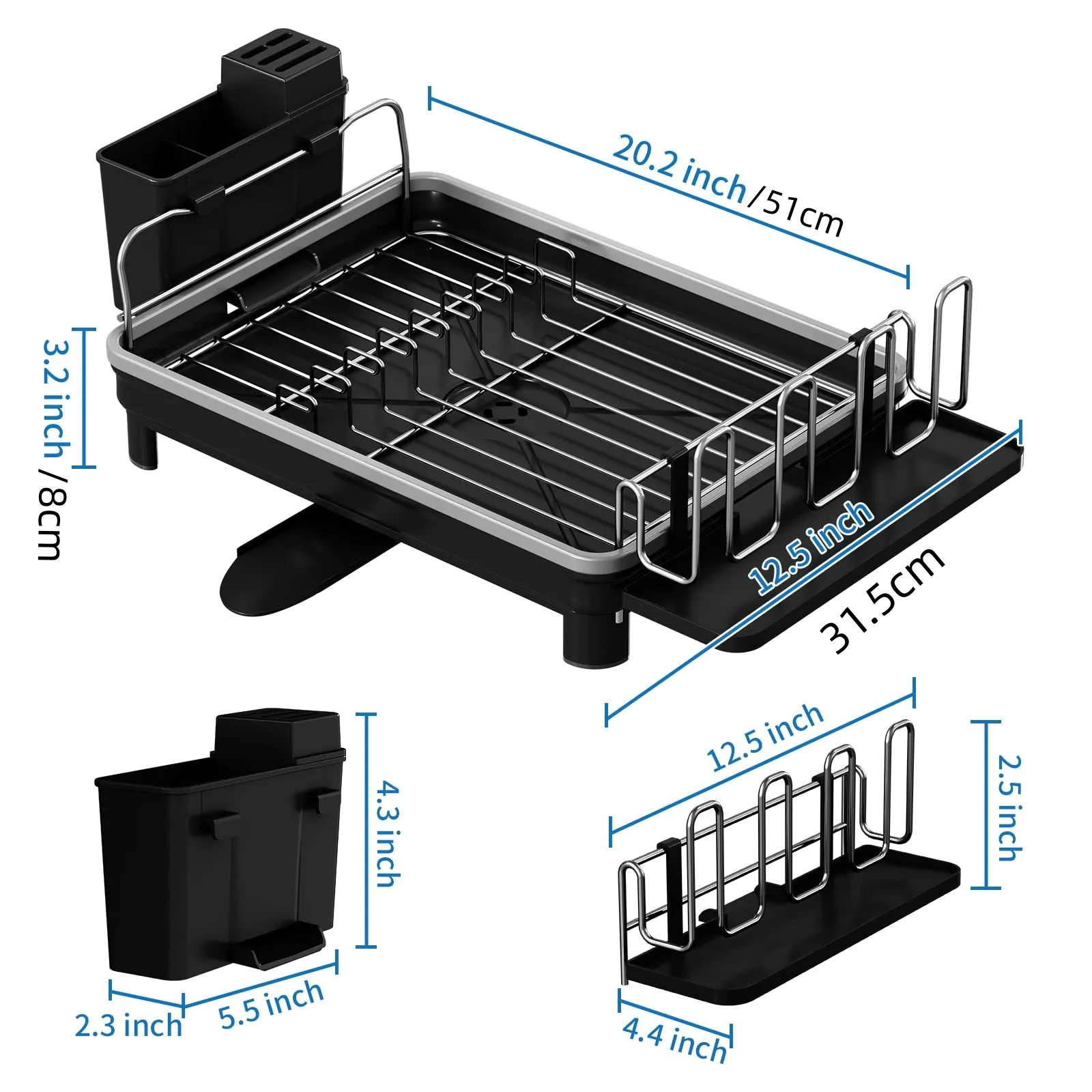 20.2 inch/51cm

3.2 inch /8cm

12.5 inch
31.5cm

4.3 inch

2.3 inch
5.5 inch

12.5 inch

2.5 inch

4.4 inch