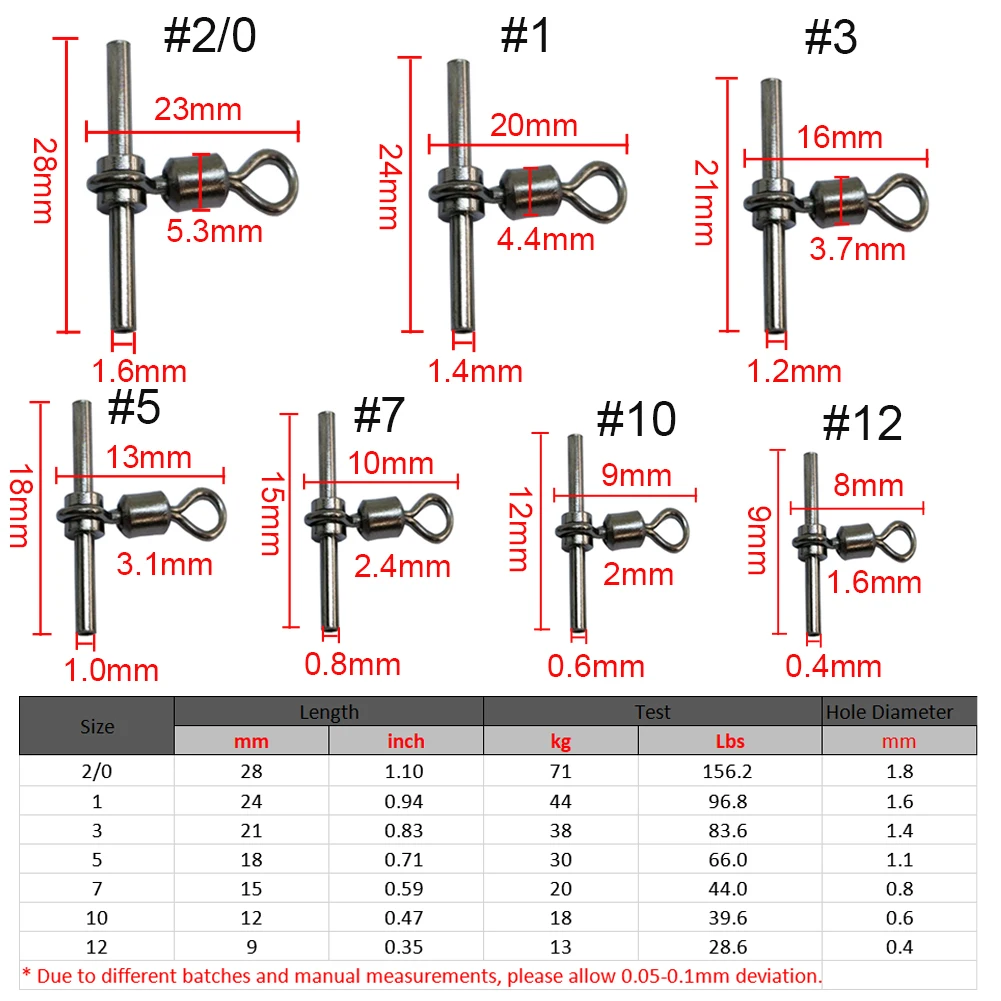 #2/0
28mm
23mm
5.3mm
1.6mm

#1
24mm
20mm
4.4mm
1.4mm

#3
21mm
16mm
3.7mm
1.2mm

#5
18mm
13mm
3.1mm
1.0mm

#7
15mm
10mm
2.4mm
0.8mm

#10
12mm
9mm
2mm
0.6mm

#12
9mm
8mm
1.6mm
0.4mm

| Size | Length | | Test | | Hole Diameter |
|---|---|---|---|---|---|
| | mm | inch | kg | Lbs | mm |
| 2/0 | 28 | 1.10 | 71 | 156.2 | 1.8 |
| 1 | 24 | 0.94 | 44 | 96.8 | 1.6 |
| 3 | 21 | 0.83 | 38 | 83.6 | 1.4 |
| 5 | 18 | 0.71 | 30 | 66.0 | 1.1 |
| 7 | 15 | 0.59 | 20 | 44.0 | 0.8 |
| 10 | 12 | 0.47 | 18 | 39.6 | 0.6 |
| 12 | 9 | 0.35 | 13 | 28.6 | 0.4 |

* Due to different batches and manual measurements, please allow 0.05-0.1mm deviation.