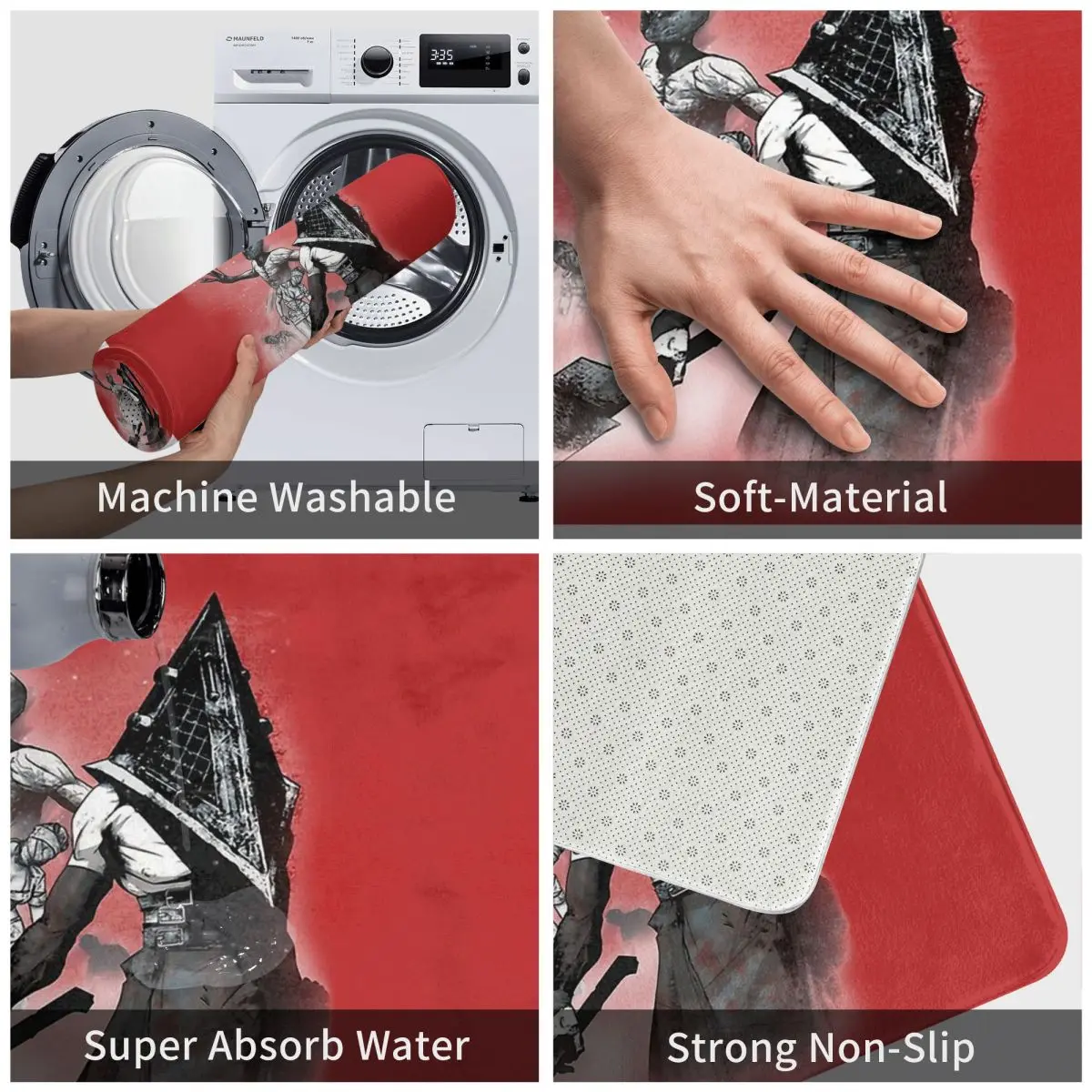 MAUNFELD

3:35

Machine Washable

Soft-Material

Super Absorb Water

Strong Non-Slip