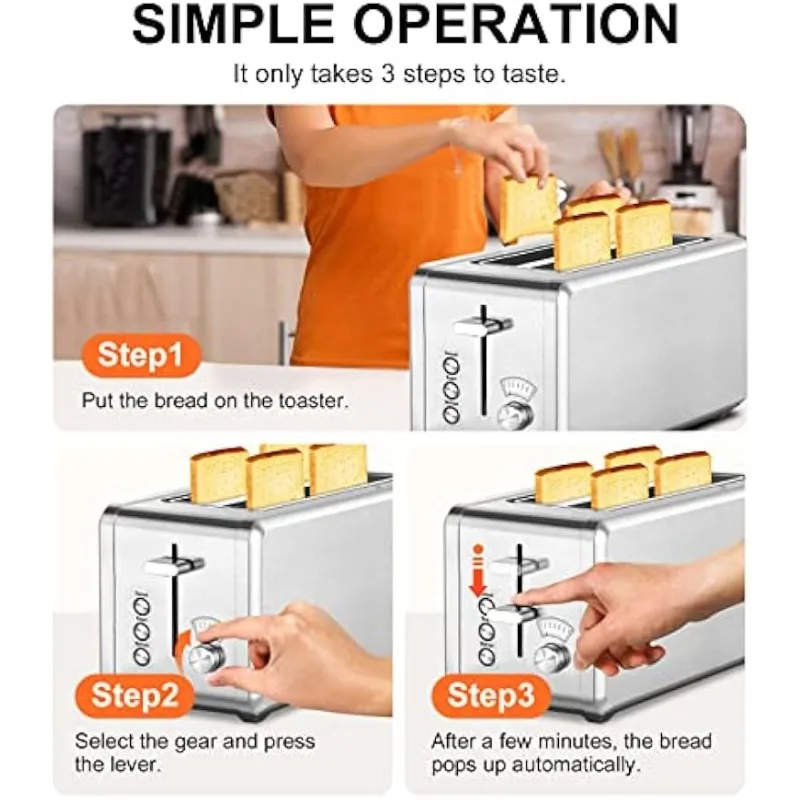 SIMPLE OPERATION

It only takes 3 steps to taste.

Step1

Put the bread on the toaster.

Step2

Select the gear and press the lever.

Step3

After a few minutes, the bread pops up automatically.