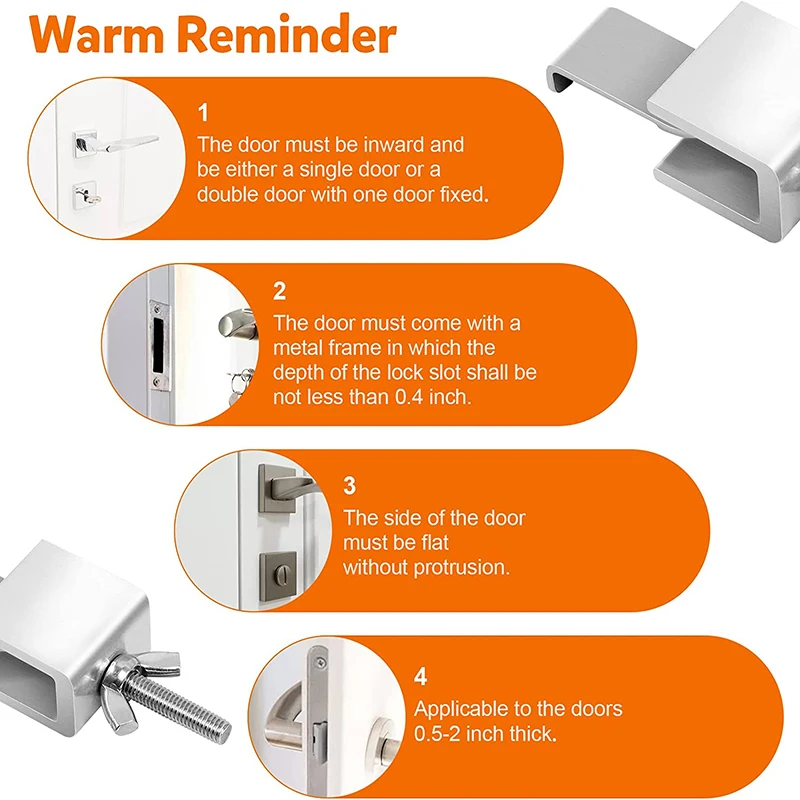 Warm Reminder

1
The door must be inward and be either a single door or a double door with one door fixed.

2
The door must come with a metal frame in which the depth of the lock slot shall be not less than 0.4 inch.

3
The side of the door must be flat without protrusion.

4
Applicable to the doors 0.5-2 inch thick.