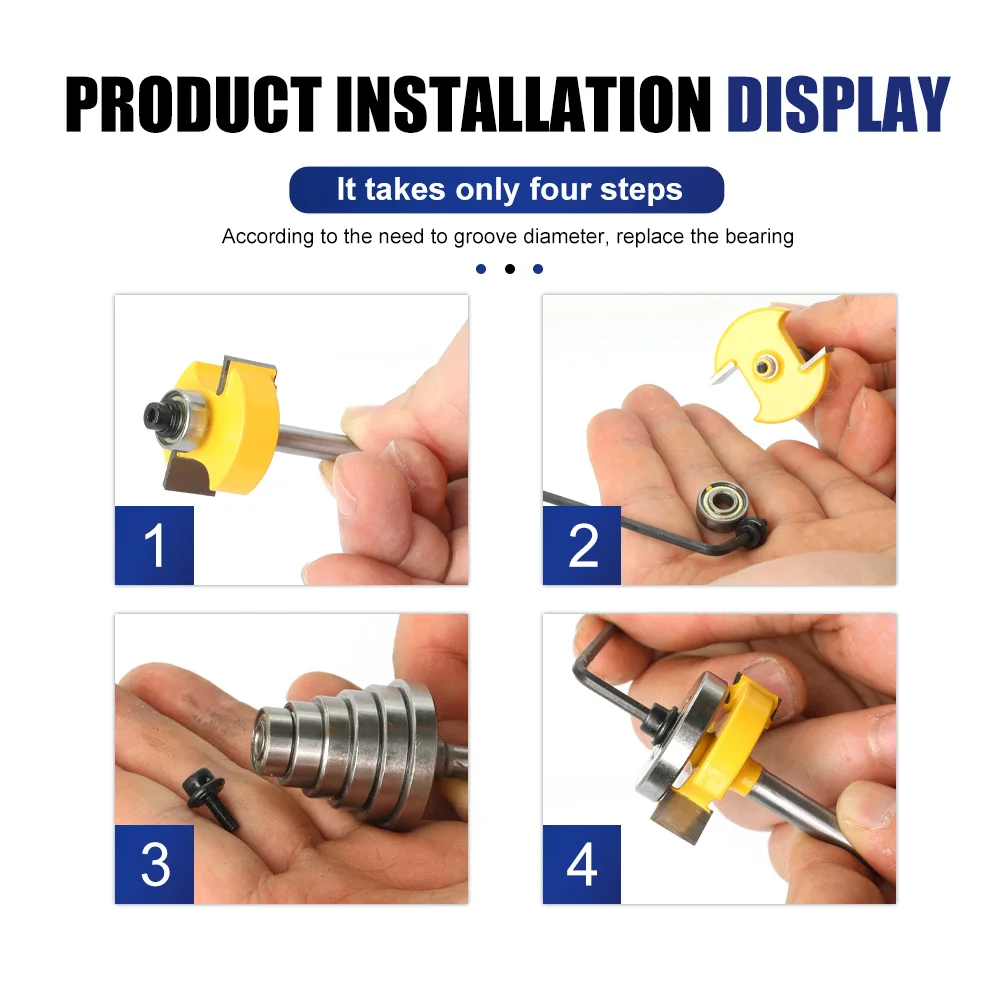 PRODUCT INSTALLATION DISPLAY

It takes only four steps

According to the need to groove diameter, replace the bearing

1

2

3

4