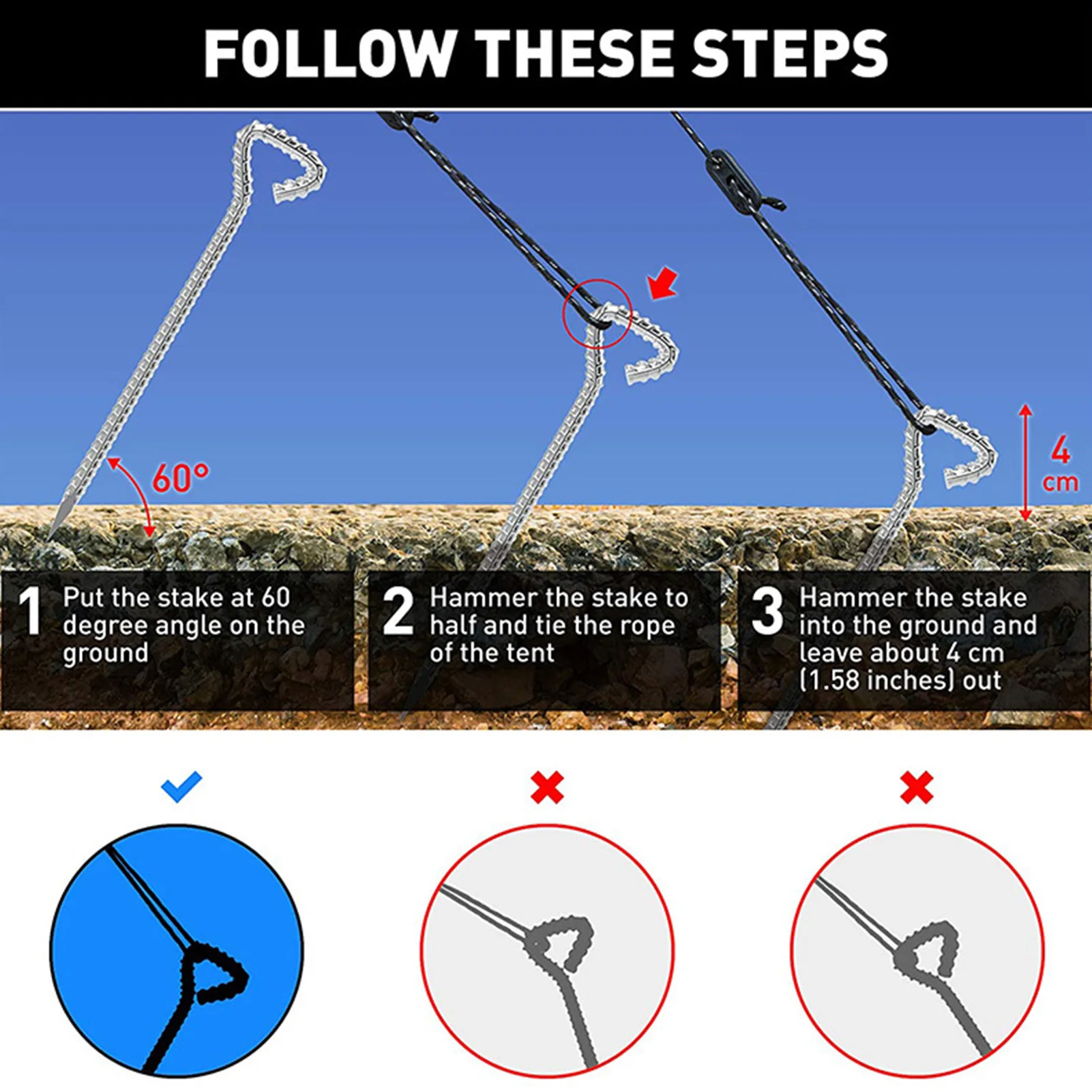 FOLLOW THESE STEPS

60°

4 cm

1 Put the stake at 60 degree angle on the ground

2 Hammer the stake to half and tie the rope of the tent

3 Hammer the stake into the ground and leave about 4 cm (1.58 inches) out