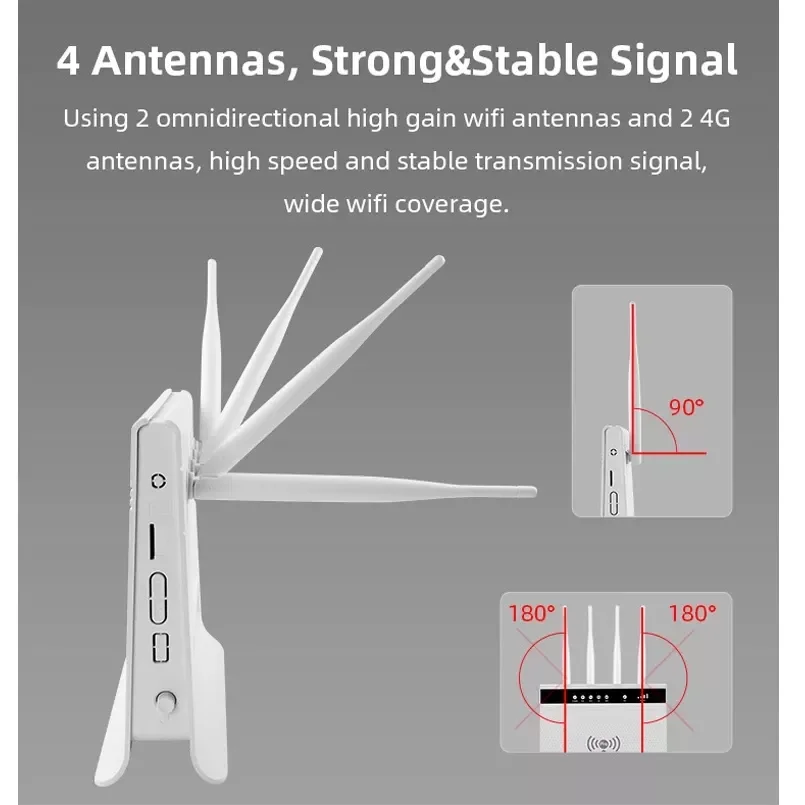 4 Antennas, Strong&Stable Signal

Using 2 omnidirectional high gain wifi antennas and 2 4G antennas, high speed and stable transmission signal, wide wifi coverage.

90°

180°

180°