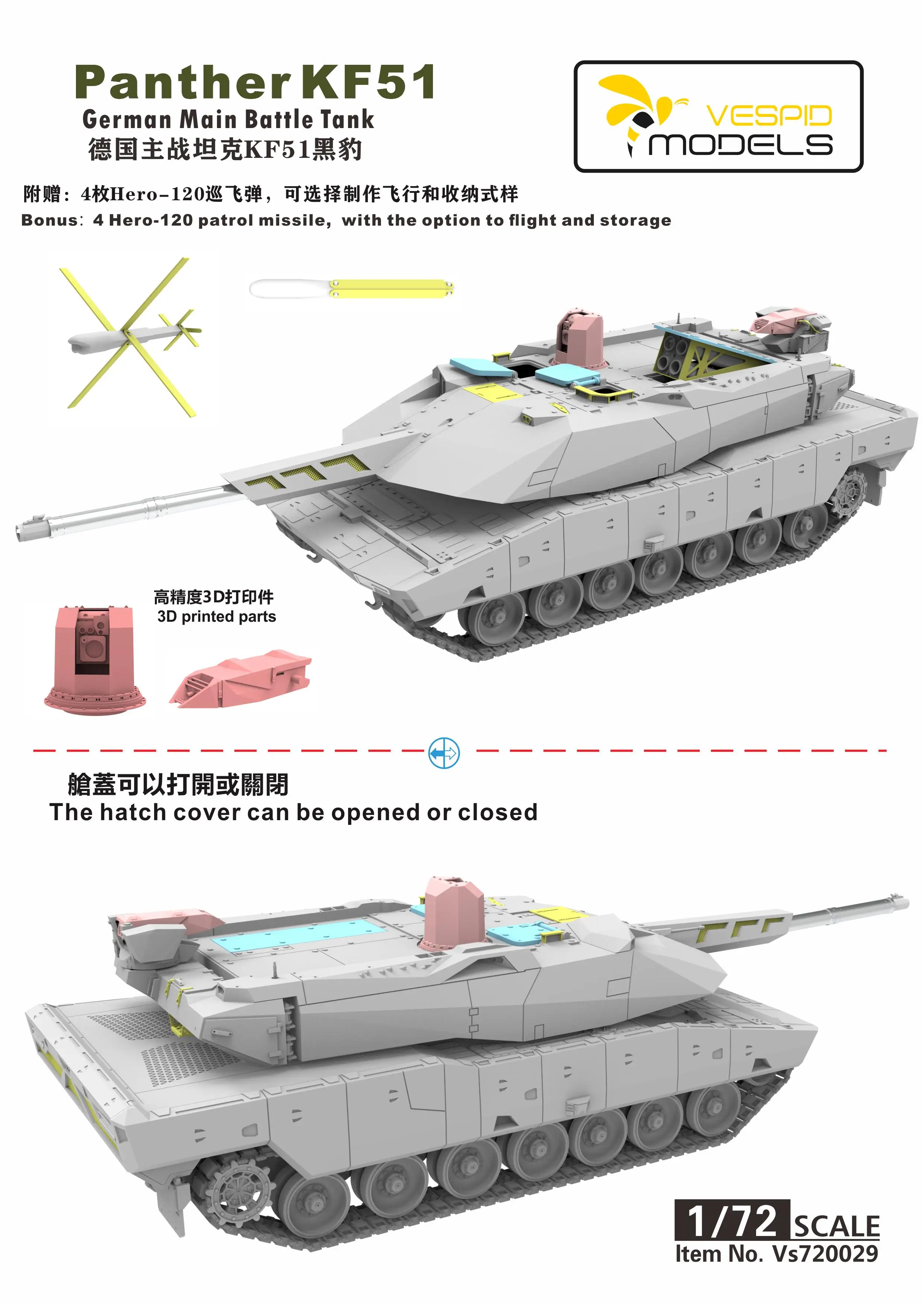 Panther KF51
German Main Battle Tank
德国主战坦克KF51黑豹

VESPID MODELS

附赠：4枚Hero-120巡飞弹，可选择制作飞行和收纳式样
Bonus: 4 Hero-120 patrol missile, with the option to flight and storage

高精度3D打印件
3D printed parts

艙蓋可以打開或關閉
The hatch cover can be opened or closed

1/72 SCALE
Item No. Vs720029