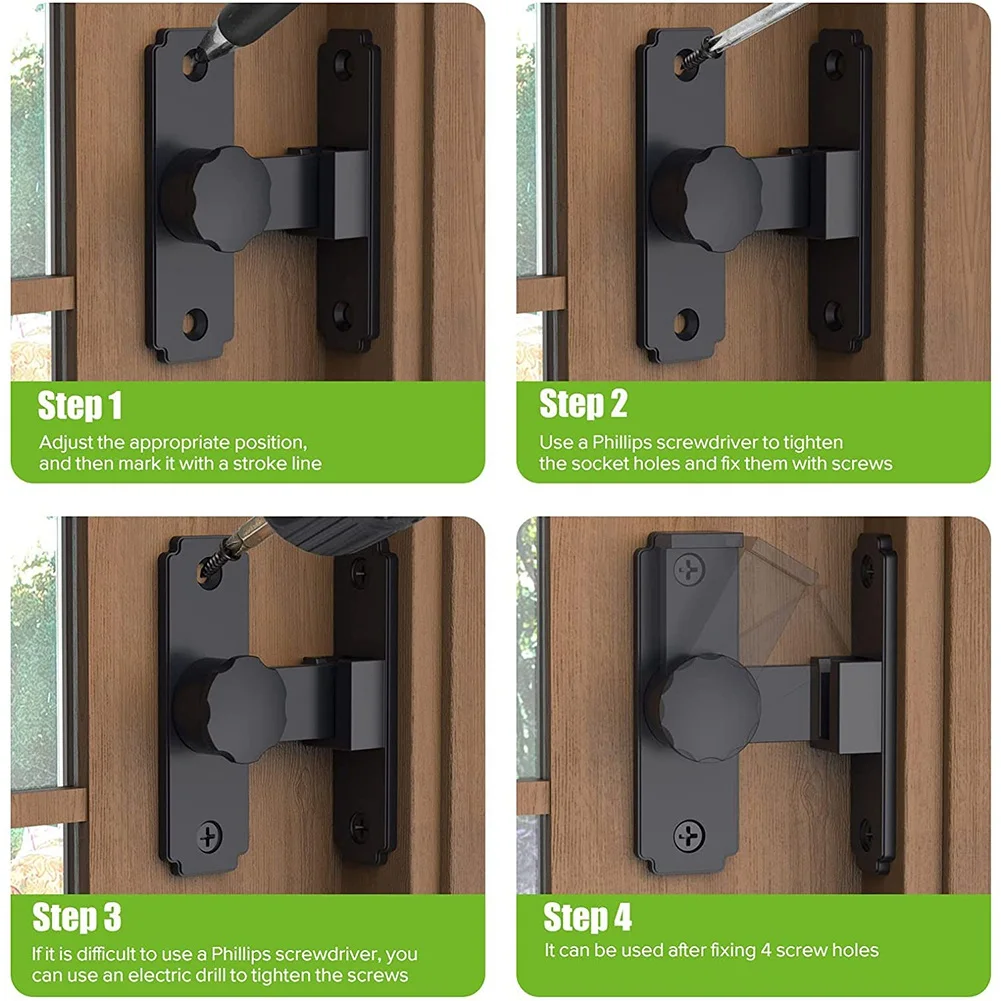 Step 1
Adjust the appropriate position, and then mark it with a stroke line

Step 2
Use a Phillips screwdriver to tighten the socket holes and fix them with screws

Step 3
If it is difficult to use a Phillips screwdriver, you can use an electric drill to tighten the screws

Step 4
It can be used after fixing 4 screw holes