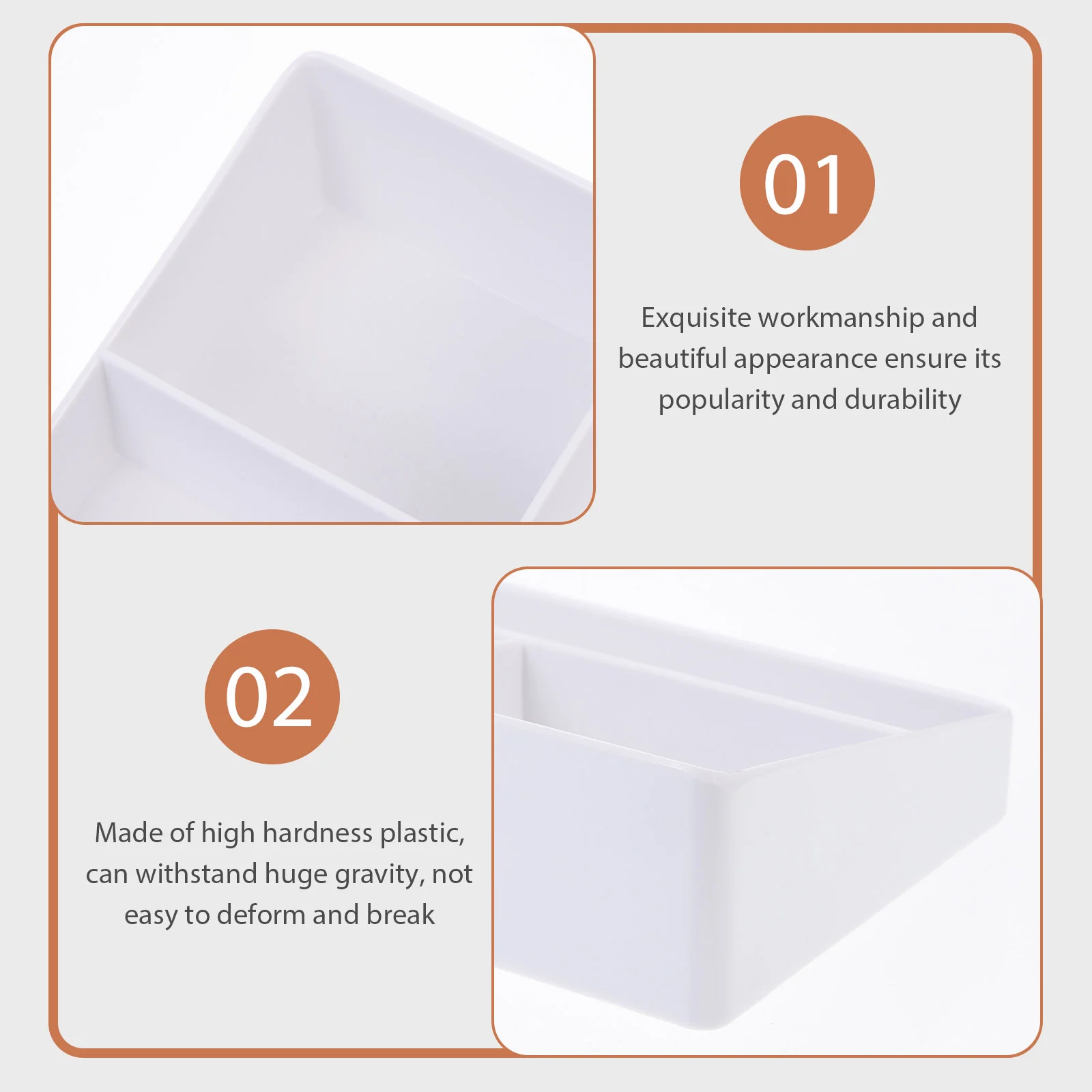 01

Exquisite workmanship and beautiful appearance ensure its popularity and durability

02

Made of high hardness plastic, can withstand huge gravity, not easy to deform and break