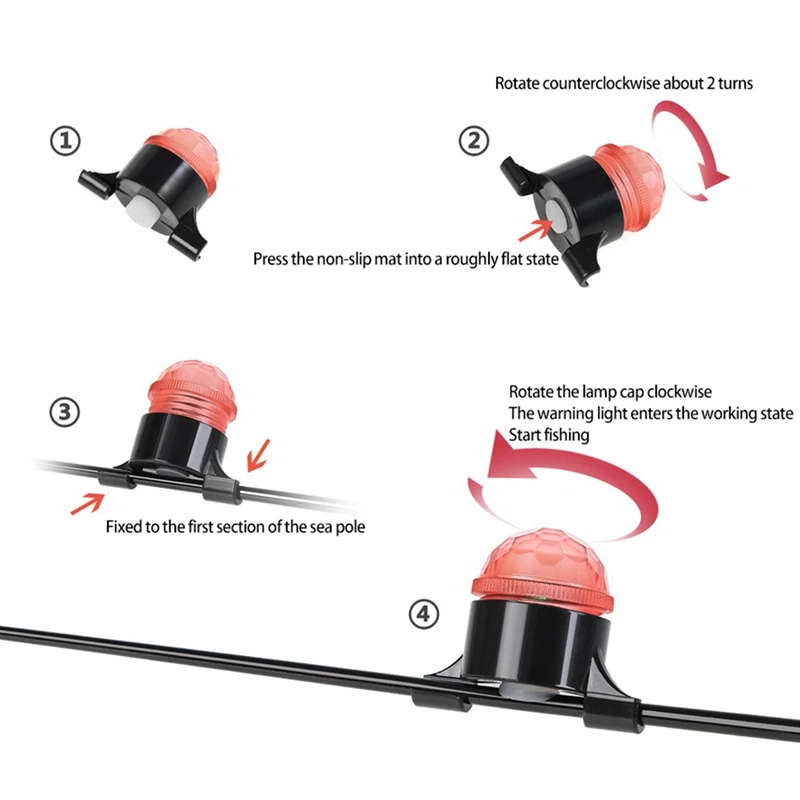 ①

Rotate counterclockwise about 2 turns

②

Press the non-slip mat into a roughly flat state

③

Fixed to the first section of the sea pole

Rotate the lamp cap clockwise
The warning light enters the working state
Start fishing

④