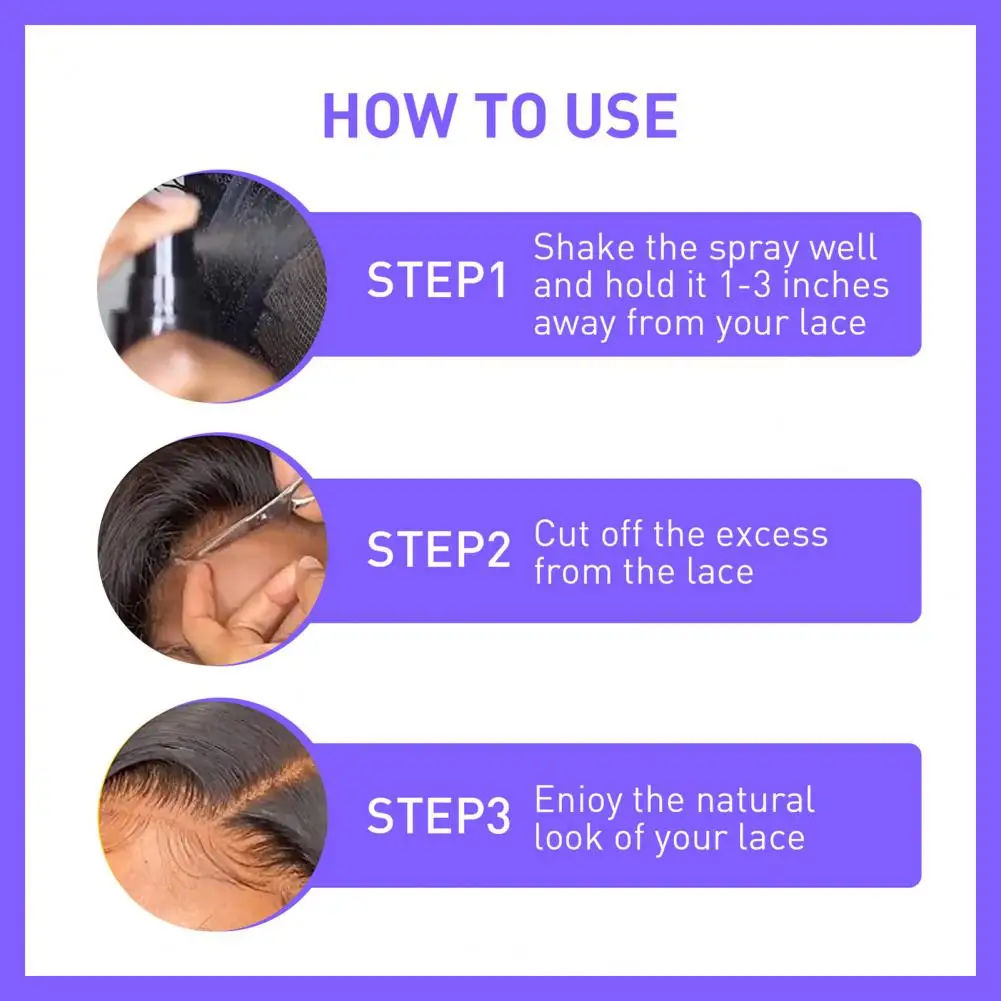 HOW TO USE

STEP1 Shake the spray well and hold it 1-3 inches away from your lace

STEP2 Cut off the excess from the lace

STEP3 Enioy the natural look of your lace