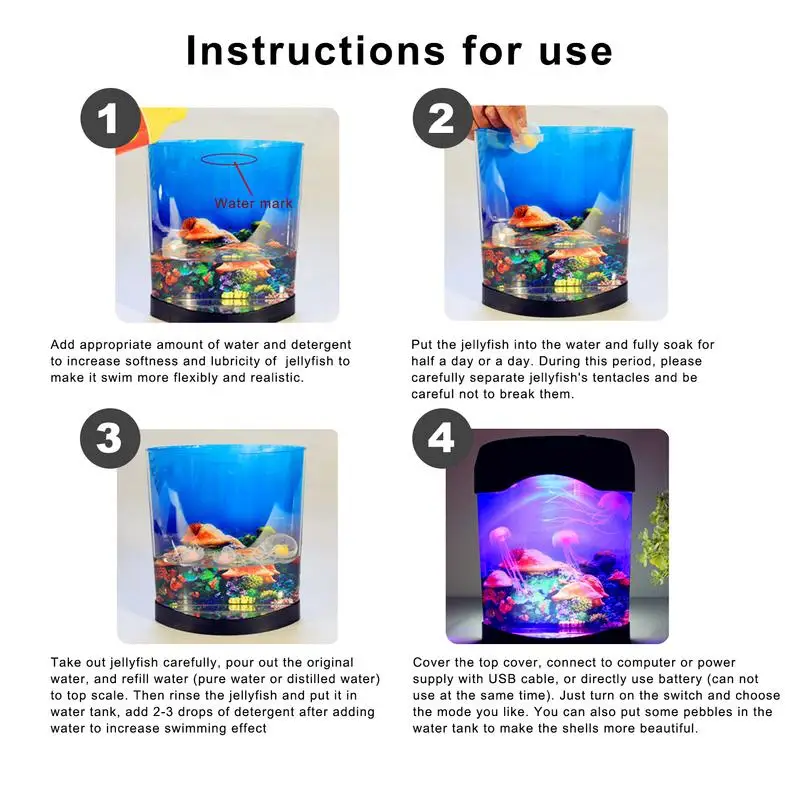 Instructions for use

1

Water mark

Add appropriate amount of water and detergent to increase softness and lubricity of jellyfish to make it swim more flexibly and realistic.

2

Put the jellyfish into the water and fully soak for half a day or a day. During this period, please carefully separate jellyfish's tentacles and be careful not to break them.

3

Take out jellyfish carefully, pour out the original water, and refill water (pure water or distilled water) to top scale. Then rinse the jellyfish and put it in water tank, add 2-3 drops of detergent after adding water to increase swimming effect

4

Cover the top cover, connect to computer or power supply with USB cable, or directly use battery (can not use at the same time). Just turn on the switch and choose the mode you like. You can also put some pebbles in the water tank to make the shells more beautiful.