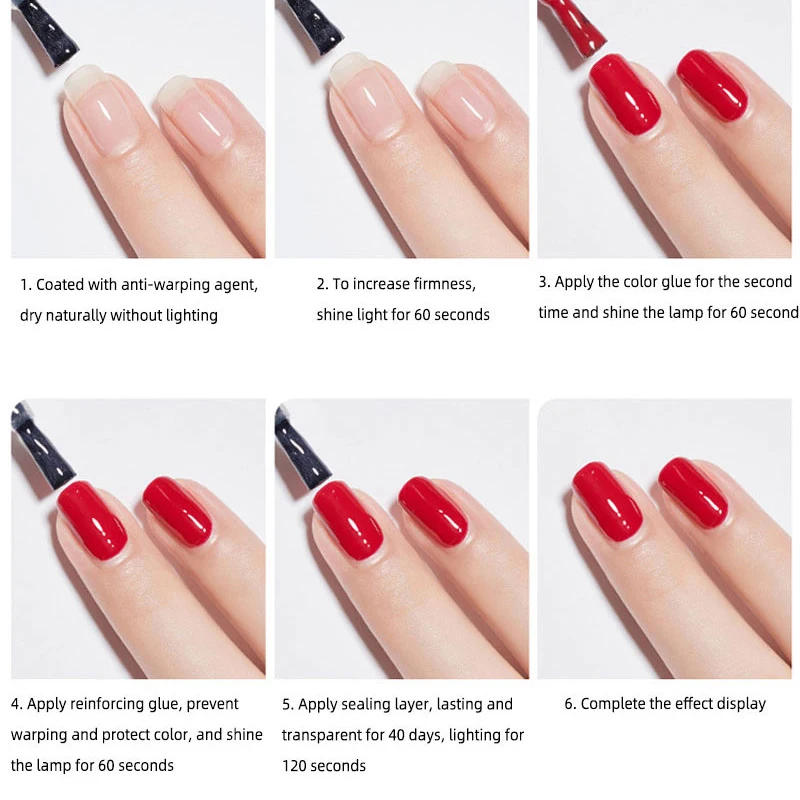 1. Coated with anti-warping agent, dry naturally without lighting

2. To increase firmness, shine light for 60 seconds

3. Apply the color glue for the second time and shine the lamp for 60 second

4. Apply reinforcing glue, prevent warping and protect color, and shine the lamp for 60 seconds

5. Apply sealing layer, lasting and transparent for 40 days, lighting for 120 seconds

6. Complete the effect display