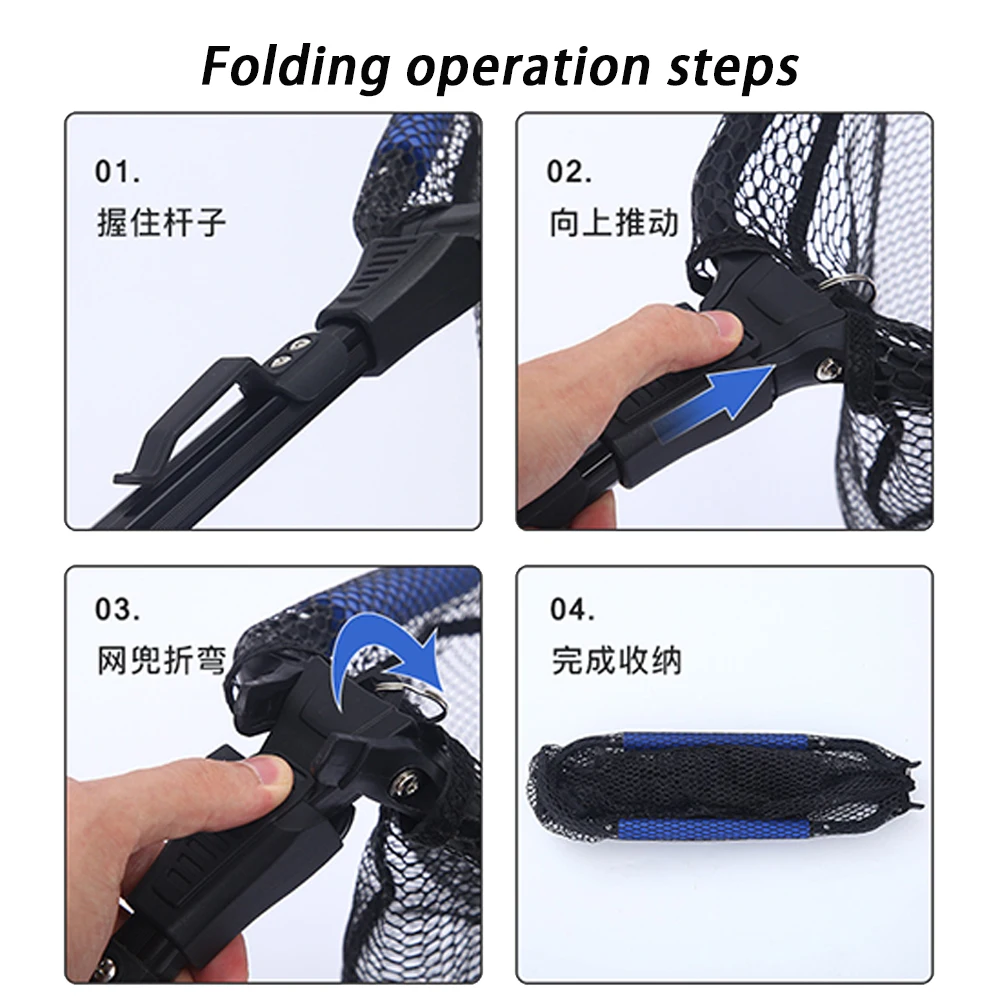 Folding operation steps

01.
握住杆子

02.
向上推动

03.
网兜折弯

04.
完成收纳