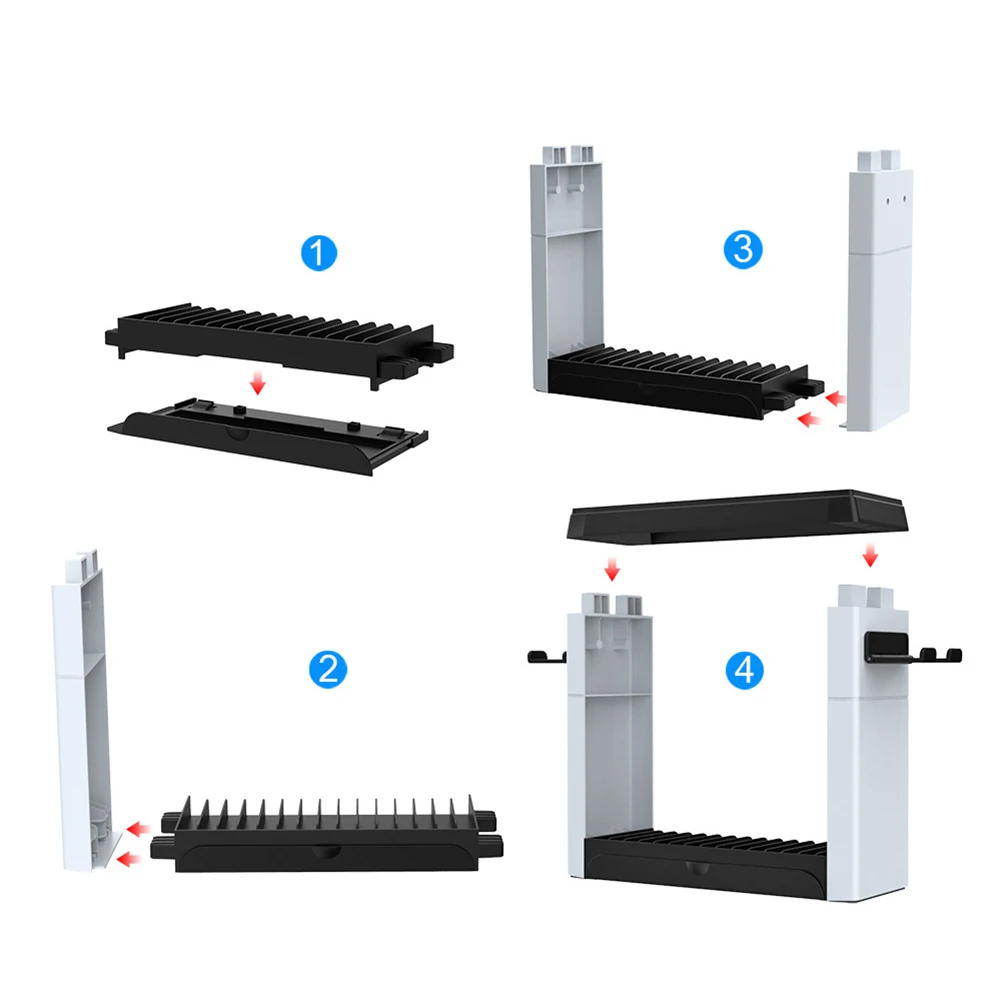 1

3

2

4