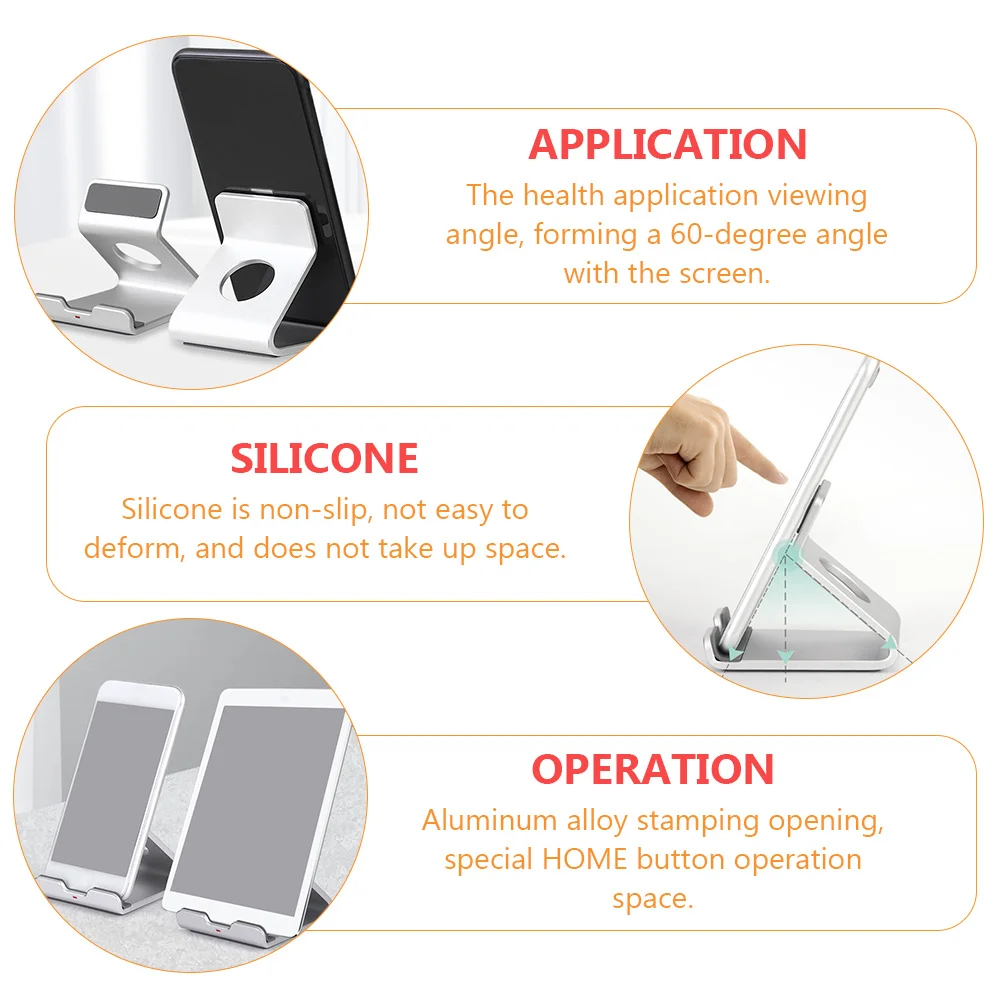 APPLICATION

The health application viewing angle, forming a 60-degree angle with the screen.

SILICONE

Silicone is non-slip, not easy to deform, and does not take up space.

OPERATION

Aluminum alloy stamping opening, special HOME button operation space.