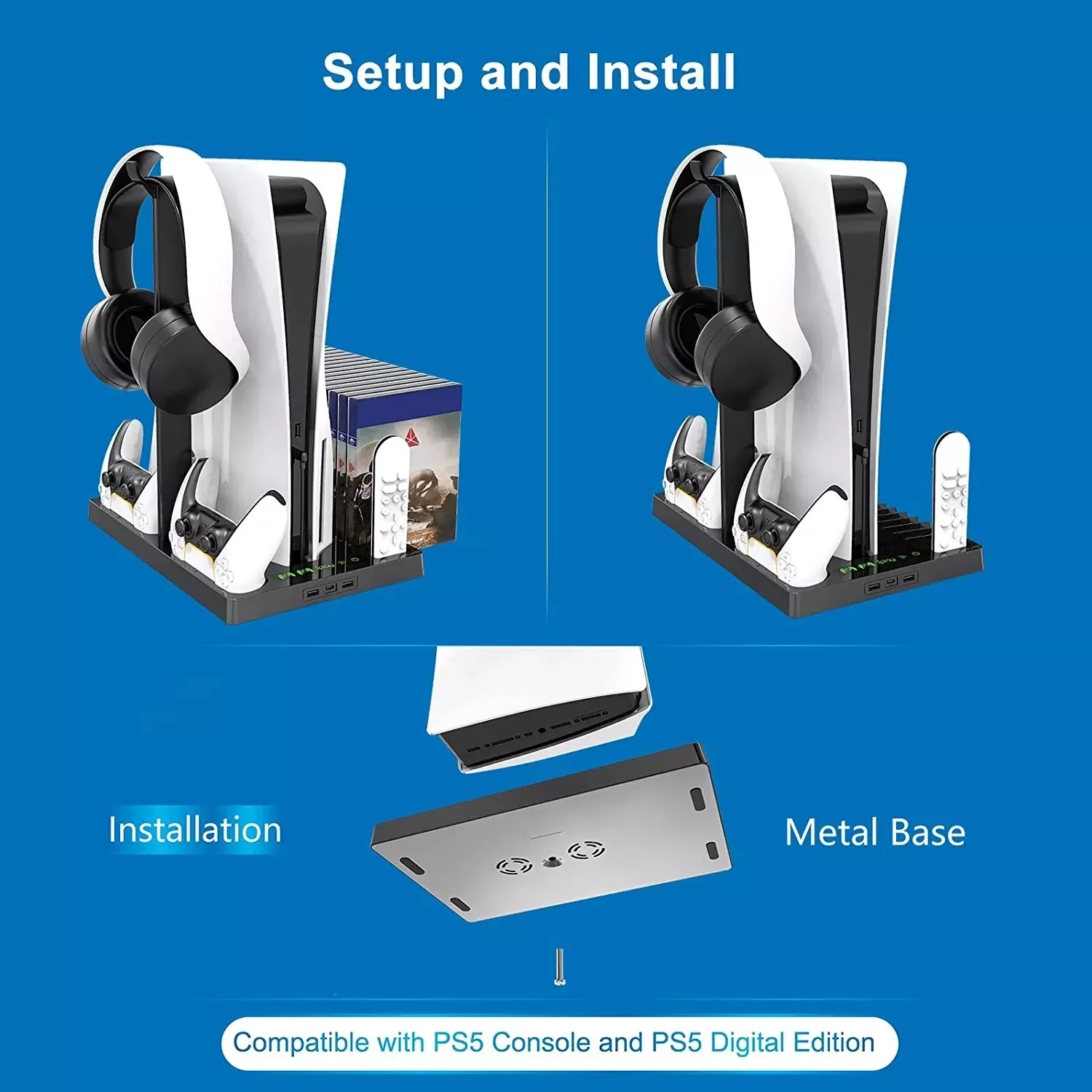 Setup and Install

Installation

Metal Base

Compatible with PS5 Console and PS5 Digital Edition