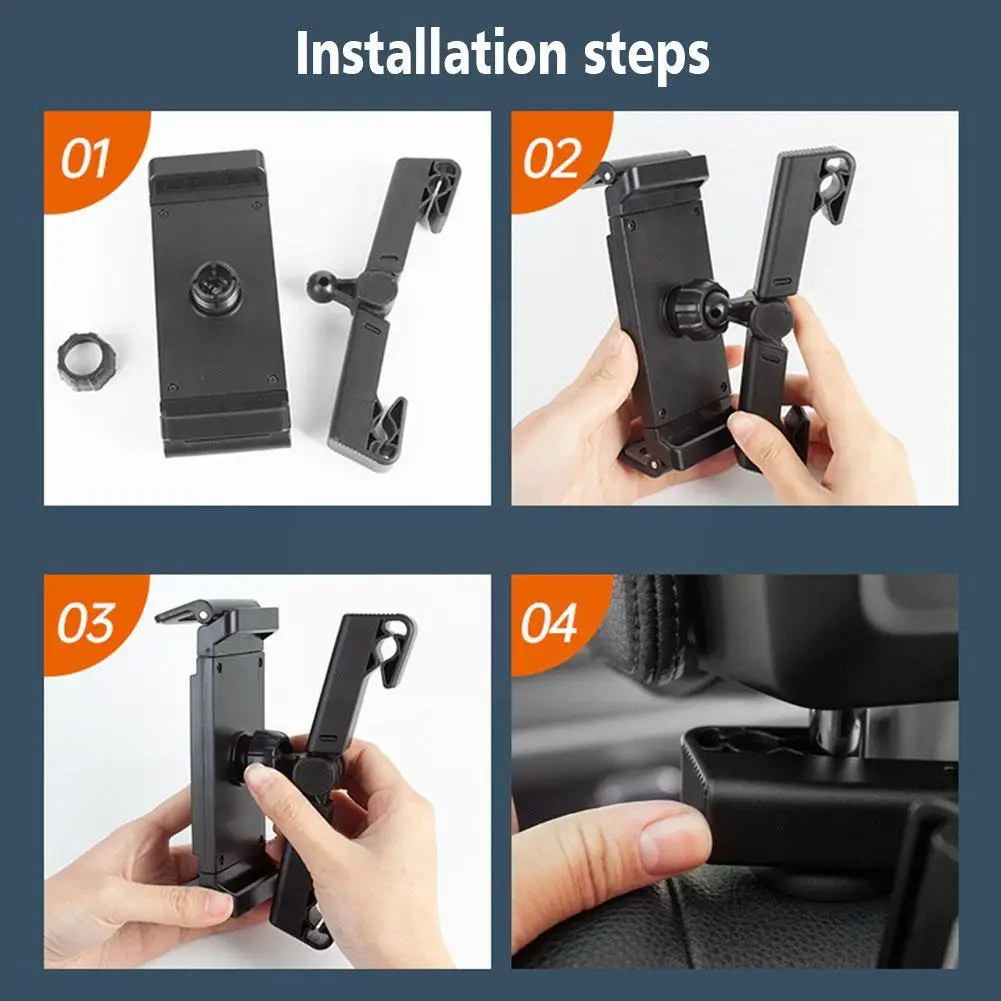 Installation steps

01

02

03

04