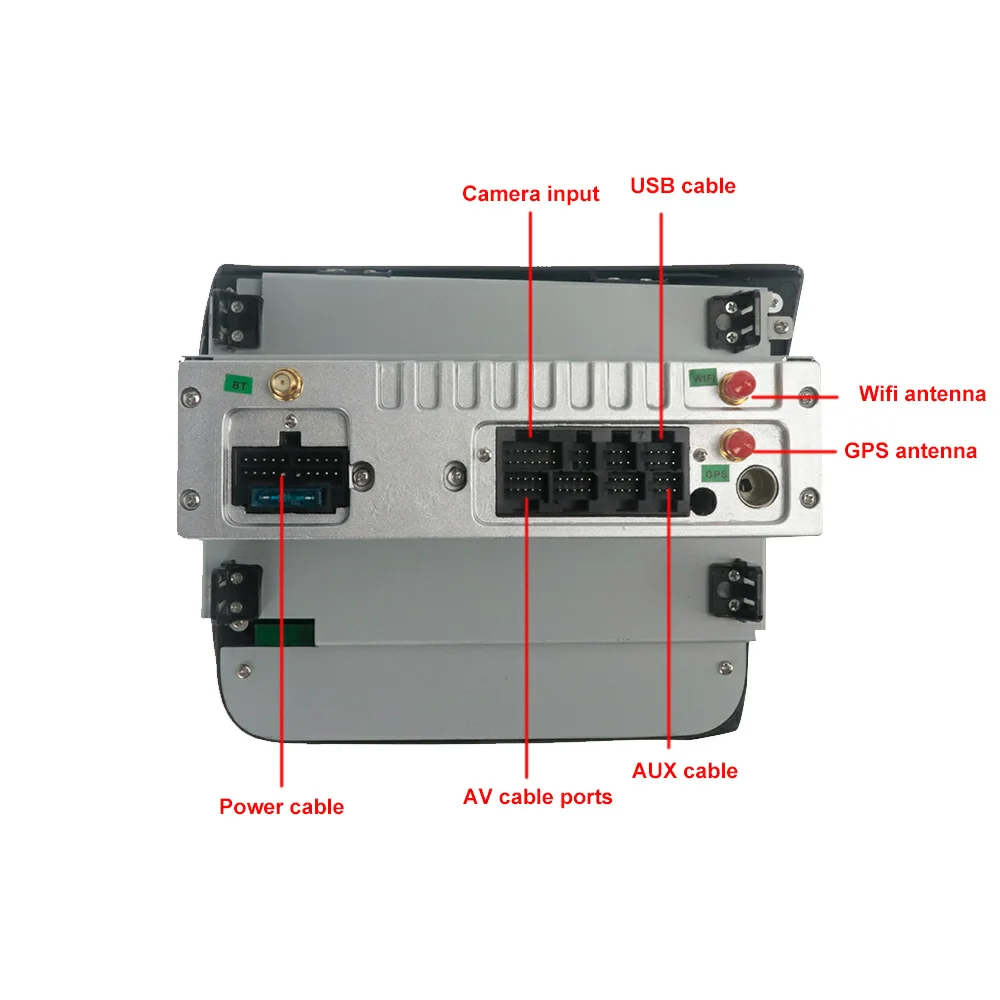 Camera input
USB cable
BT
WIFI
Wifi antenna
GPS antenna
GPS
Power cable
AV cable ports
AUX cable