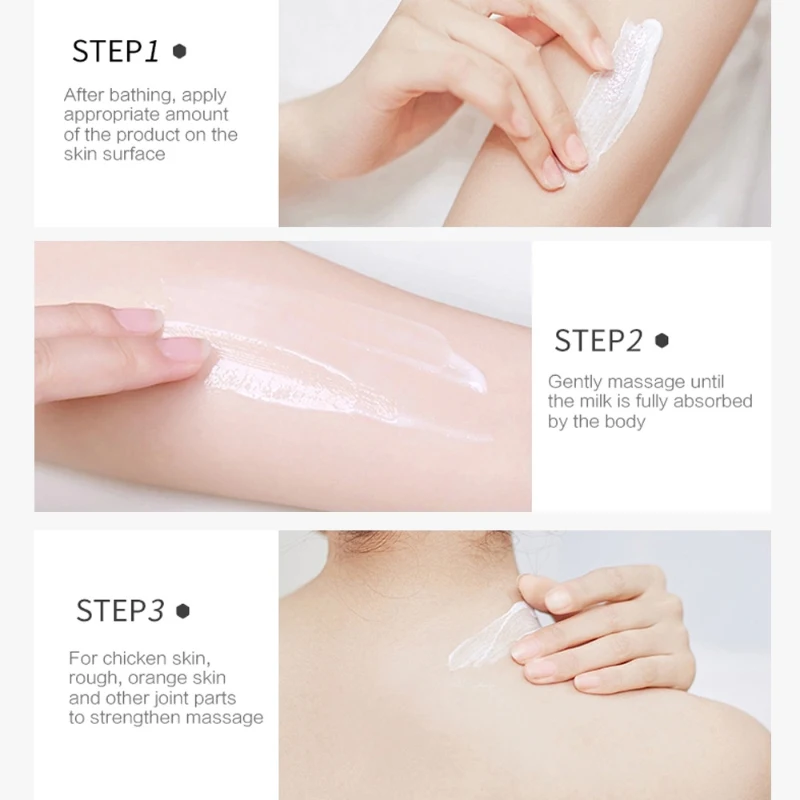 STEP1

After bathing, apply appropriate amount of the product on the skin surface

STEP2

Gently massage until the milk is fully absorbed by the body

STEP3

For chicken skin, rough, orange skin and other joint parts to strengthen massage