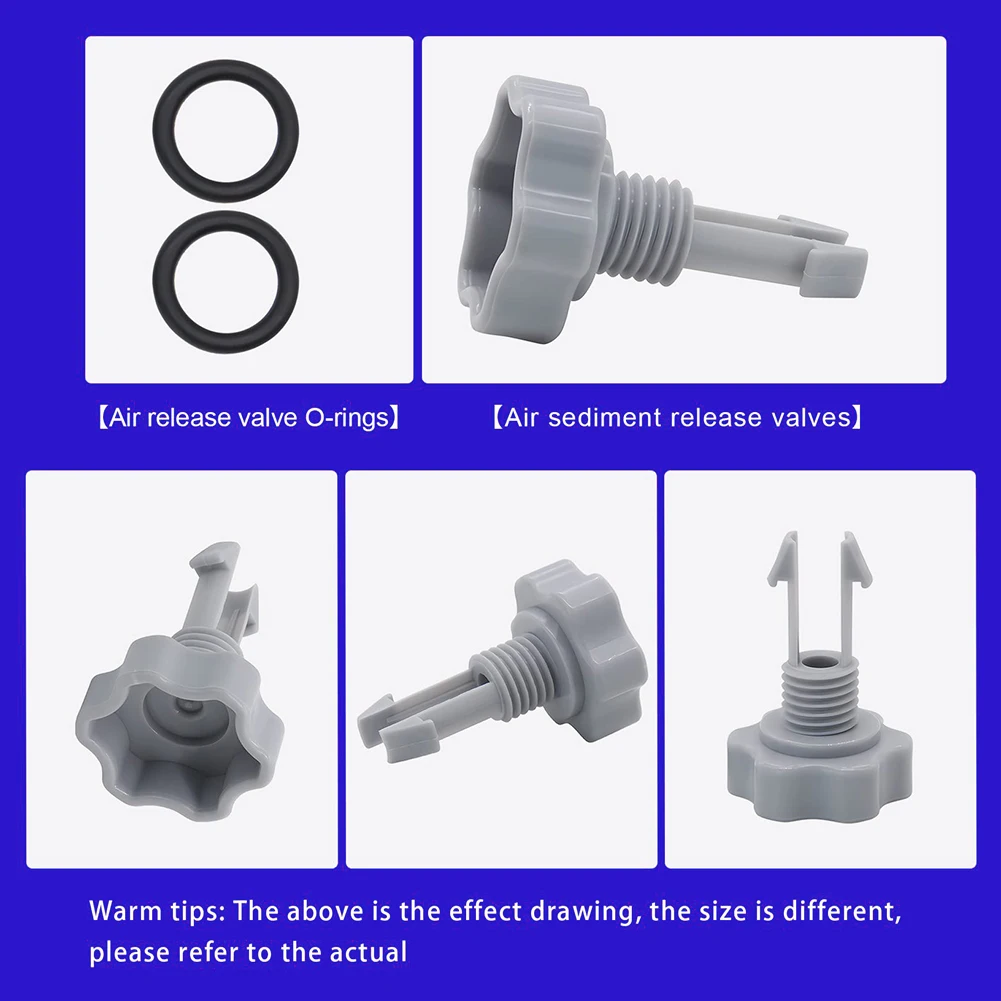 【Air release valve O-rings】

【Air sediment release valves】

Warm tips: The above is the effect drawing, the size is different, please refer to the actual