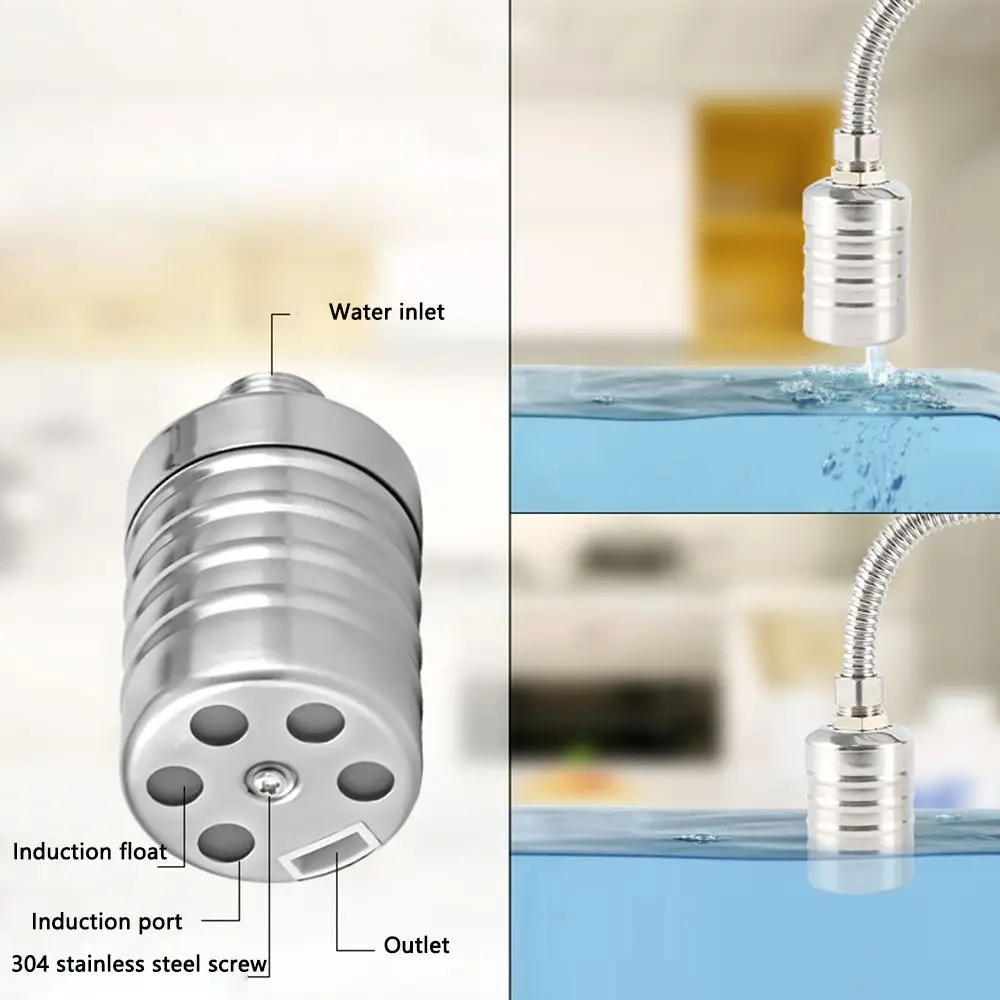 Water inlet

Induction float

Induction port

304 stainless steel screw

Outlet