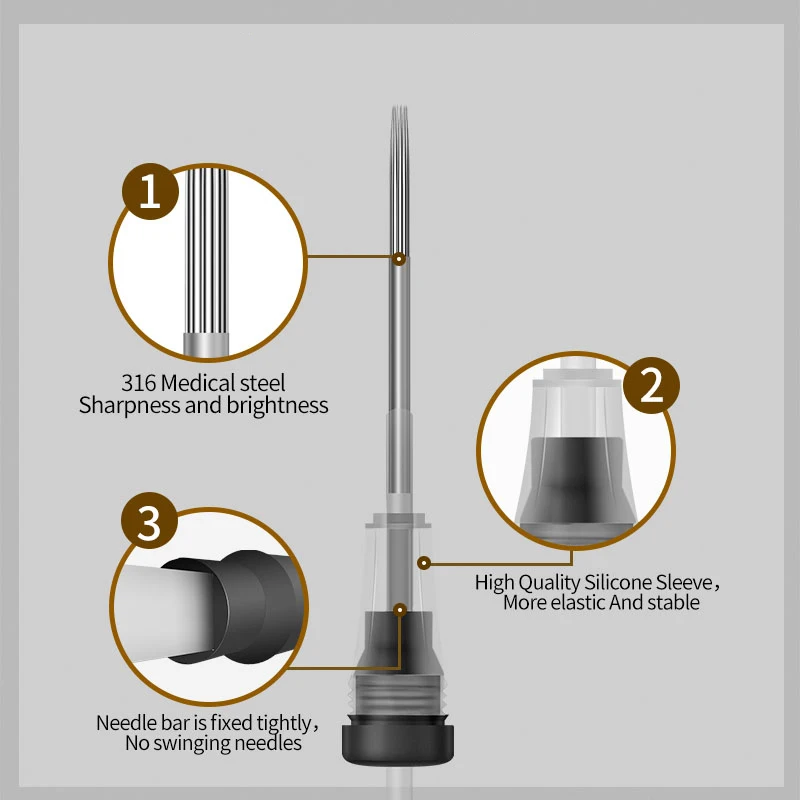 1

316 Medical steel
Sharpness and brightness

2

High Quality Silicone Sleeve，
More elastic And stable

3

Needle bar is fixed tightly，
No swinging needles