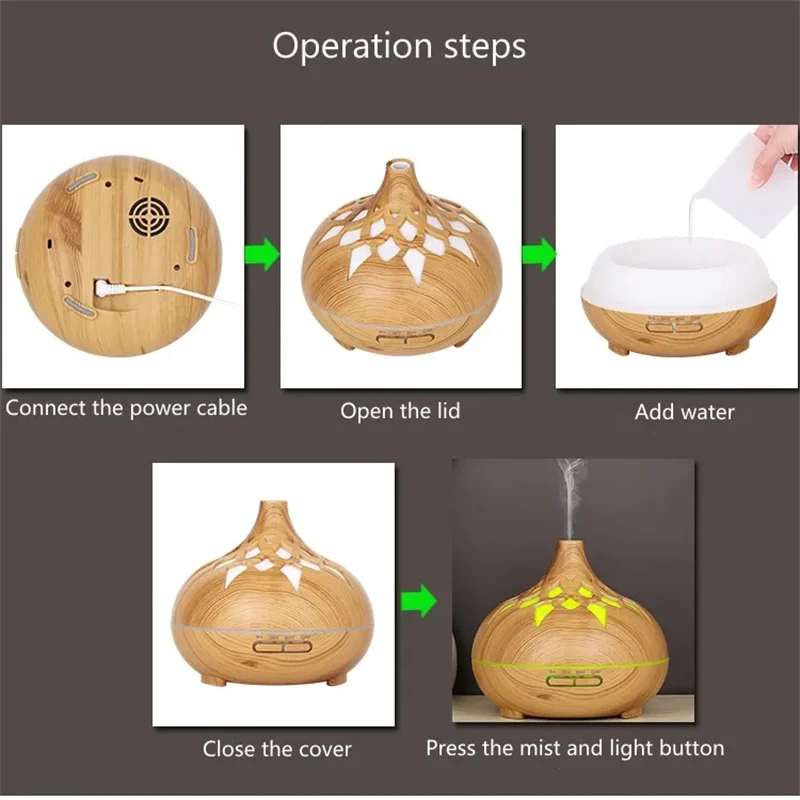 Operation steps

Connect the power cable

Open the lid

Add water

Close the cover

Press the mist and light button