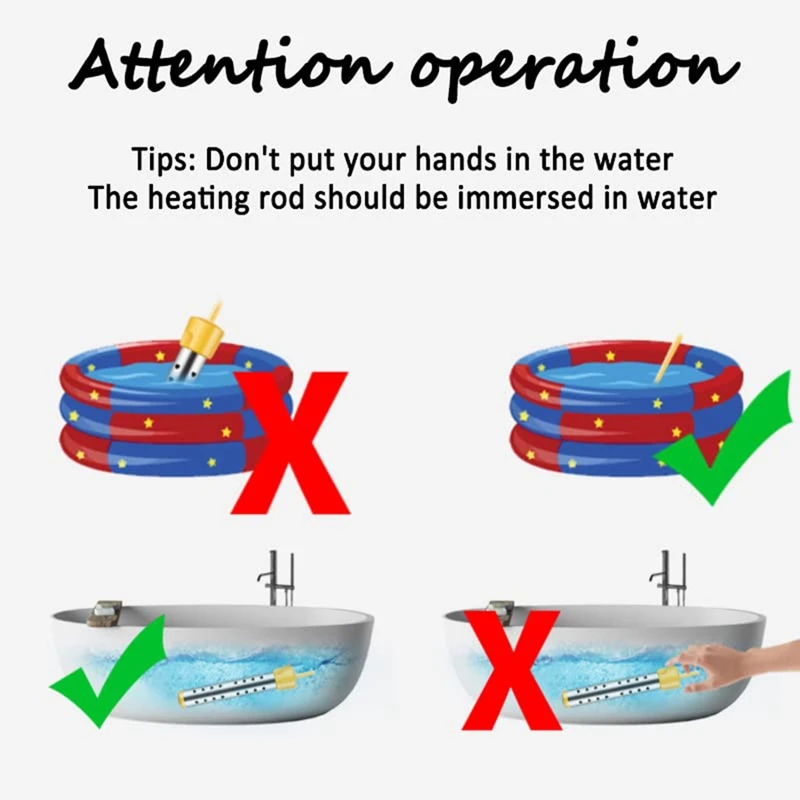 Attention operation

Tips: Don't put your hands in the water
The heating rod should be immersed in water