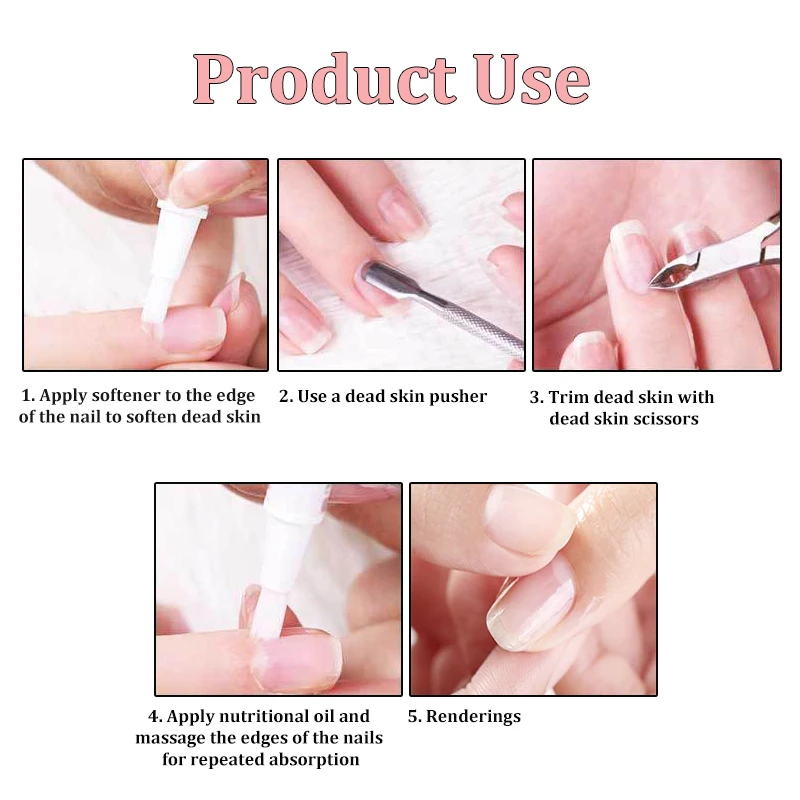 Product Use

1. Apply softener to the edge of the nail to soften dead skin

2. Use a dead skin pusher

3. Trim dead skin with dead skin scissors

4. Apply nutritional oil and massage the edges of the nails for repeated absorption

5. Renderings