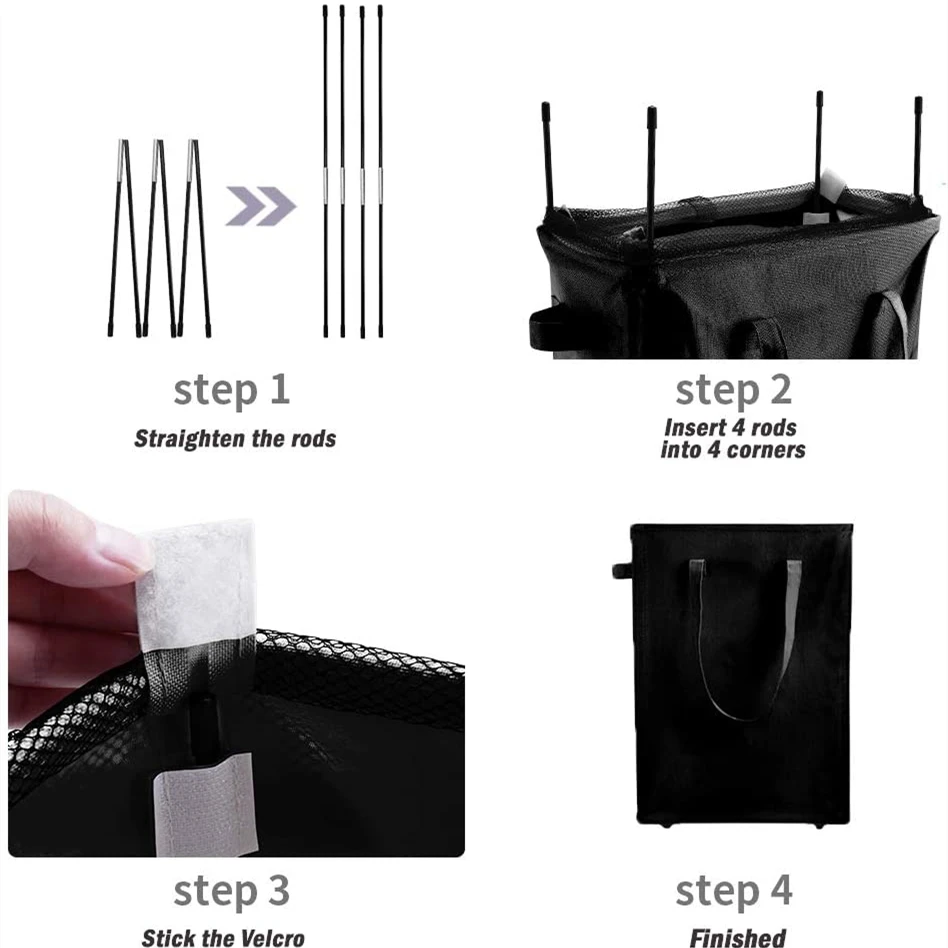 step 1
Straighten the rods

step 2
Insert 4 rods into 4 corners

step 3
Stick the Velcro

step 4
Finished