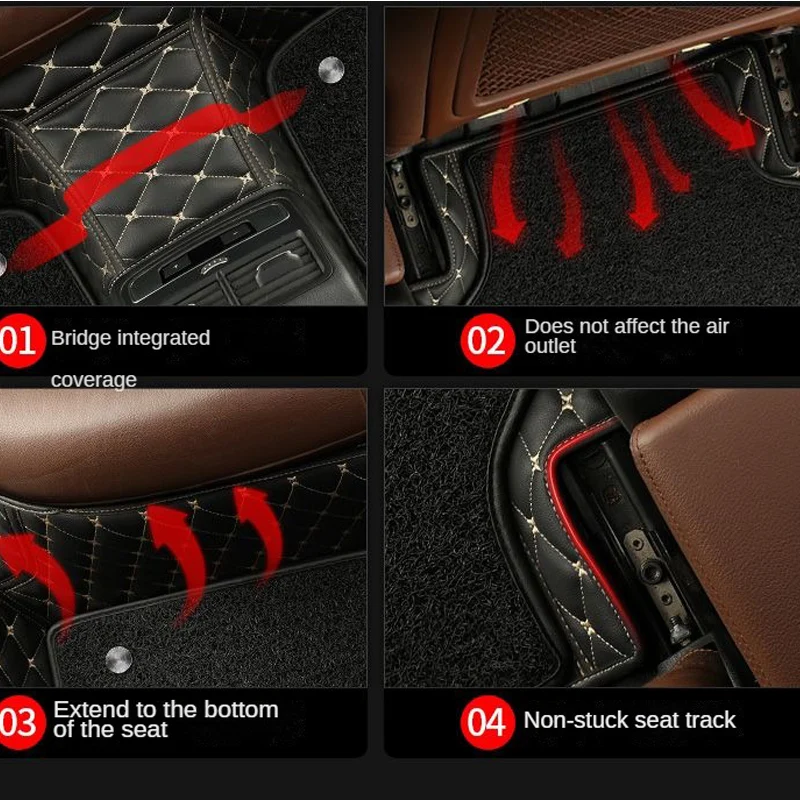 01 Bridge integrated coverage

02 Does not affect the air outlet

03 Extend to the bottom of the seat

04 Non-stuck seat track