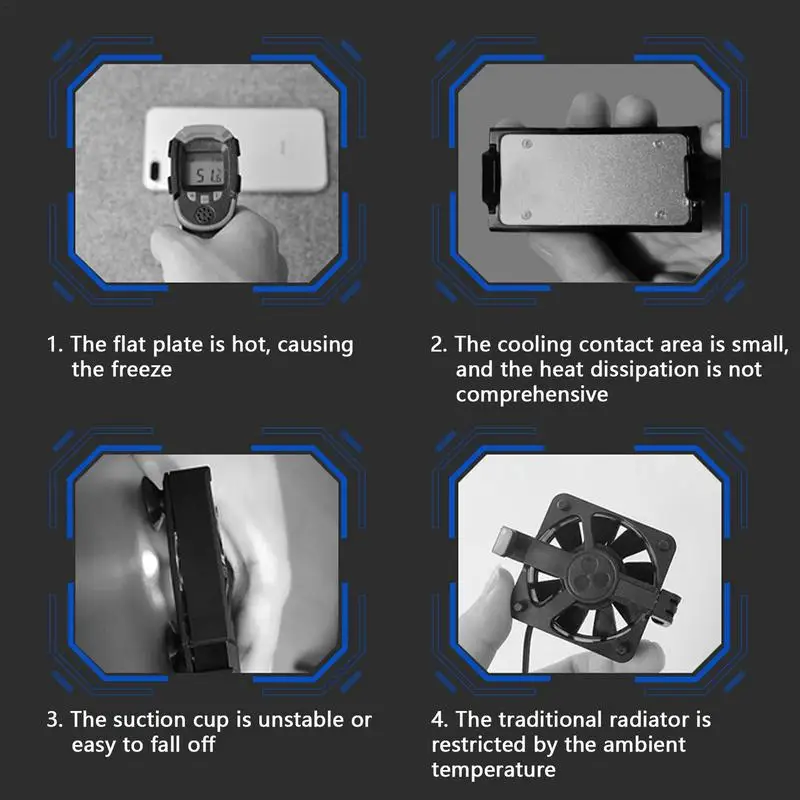 51.6

1. The flat plate is hot, causing the freeze

2. The cooling contact area is small, and the heat dissipation is not comprehensive

3. The suction cup is unstable or easy to fall off

4. The traditional radiator is restricted by the ambient temperature