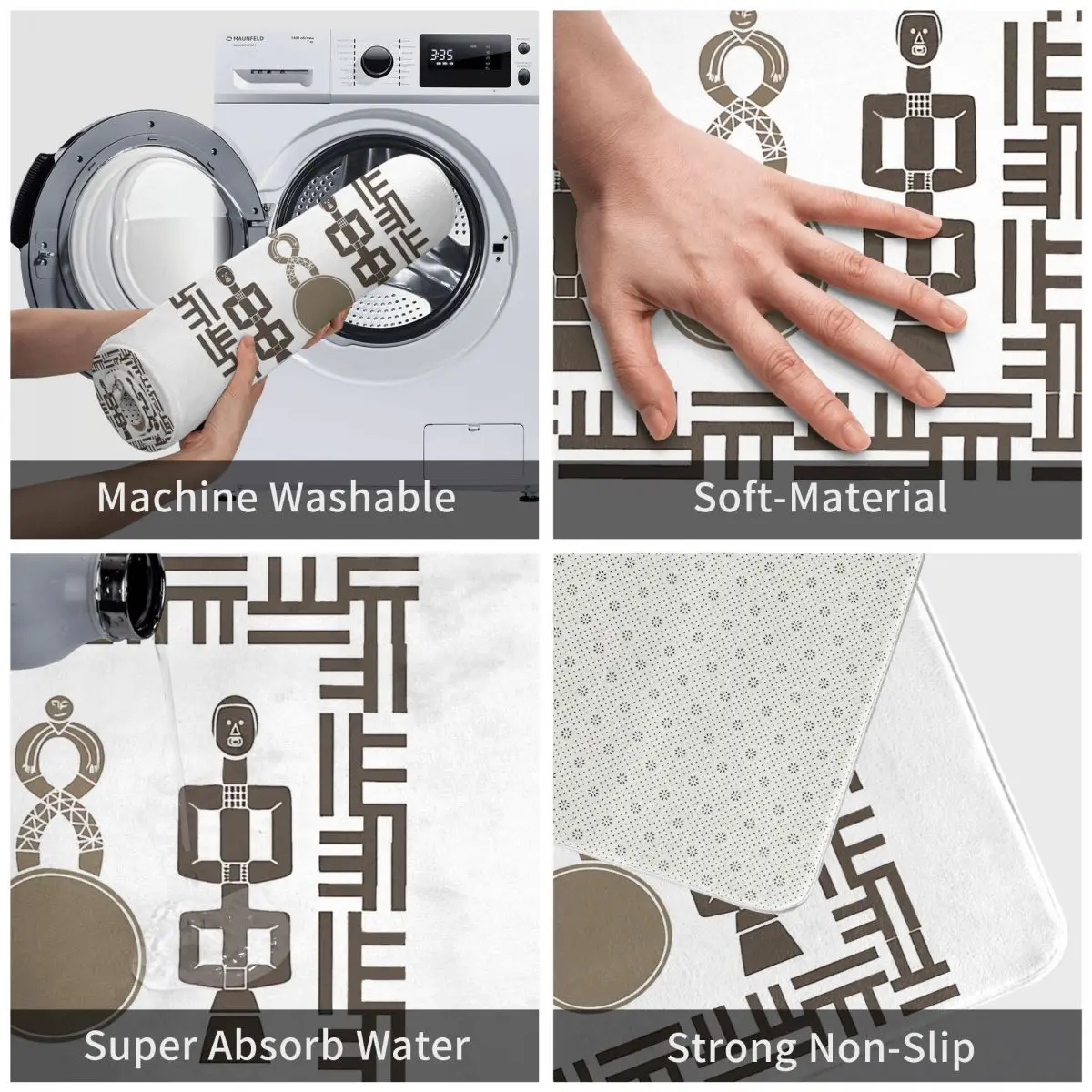 MAUNFELD

3:35

Machine Washable

Soft-Material

Super Absorb Water

Strong Non-Slip