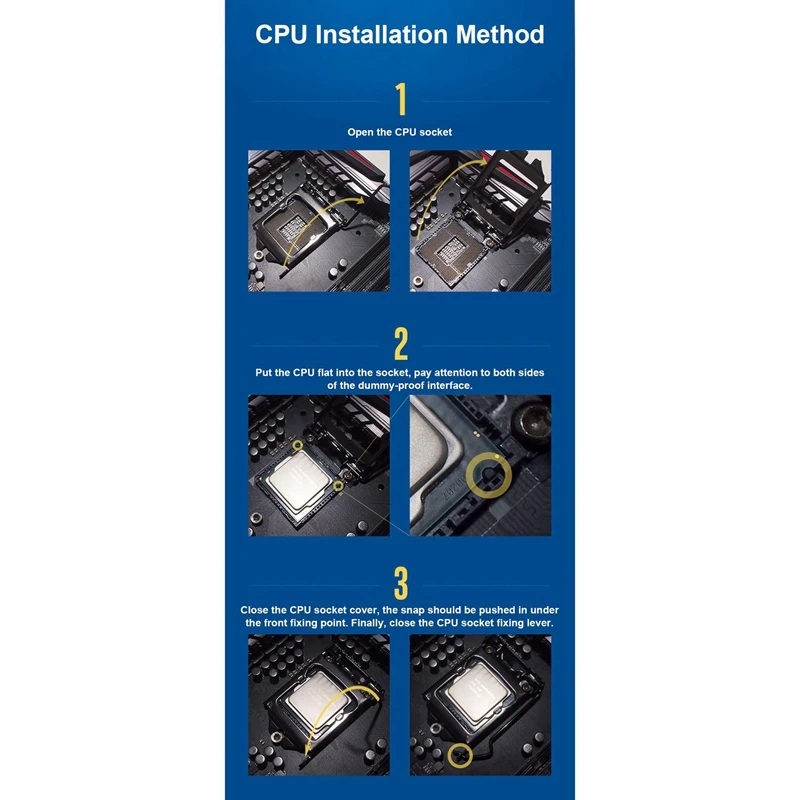 CPU Installation Method

1

Open the CPU socket

2

Put the CPU flat into the socket, pay attention to both sides of the dummy-proof interface.

3

Close the CPU socket cover, the snap should be pushed in under the front fixing point. Finally, close the CPU socket fixing lever.