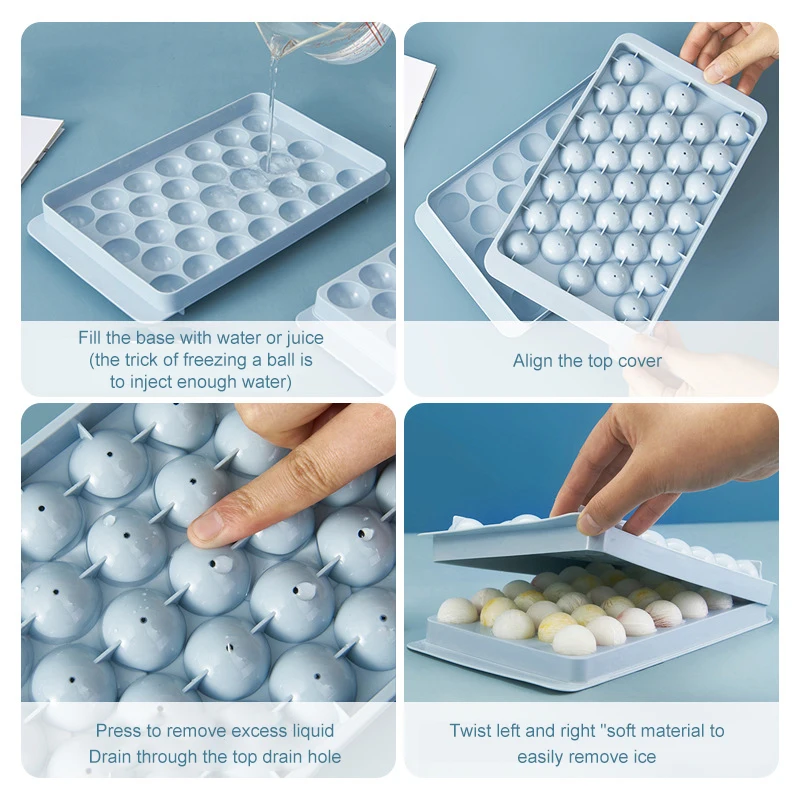 Fill the base with water or juice
(the trick of freezing a ball is
to inject enough water)

Align the top cover

Press to remove excess liquid
Drain through the top drain hole

Twist left and right "soft material to
easily remove ice